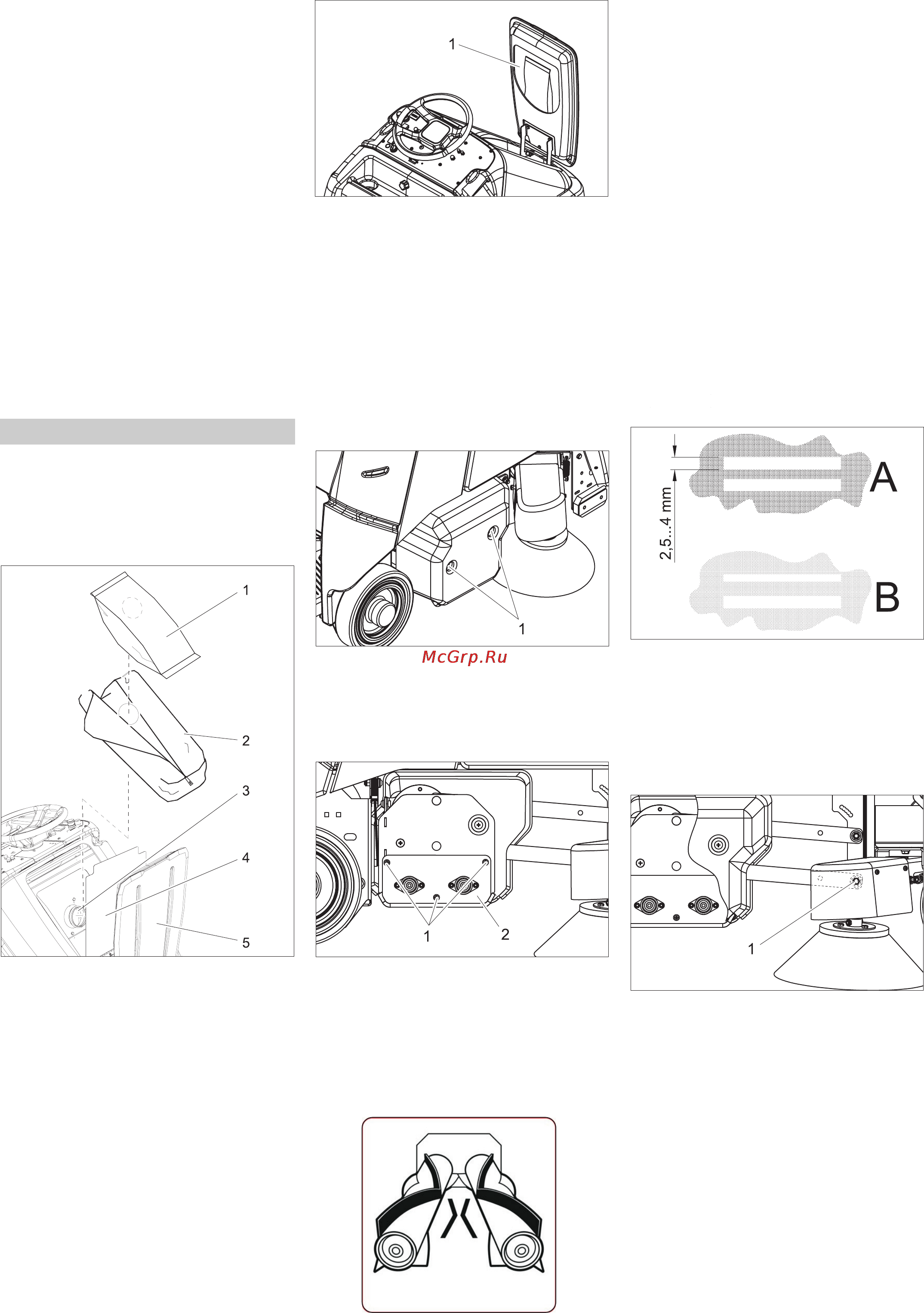 1

1
2
3
4
5

1

McGrp.Ru

1
2

2,5...4 mm
A
B

1