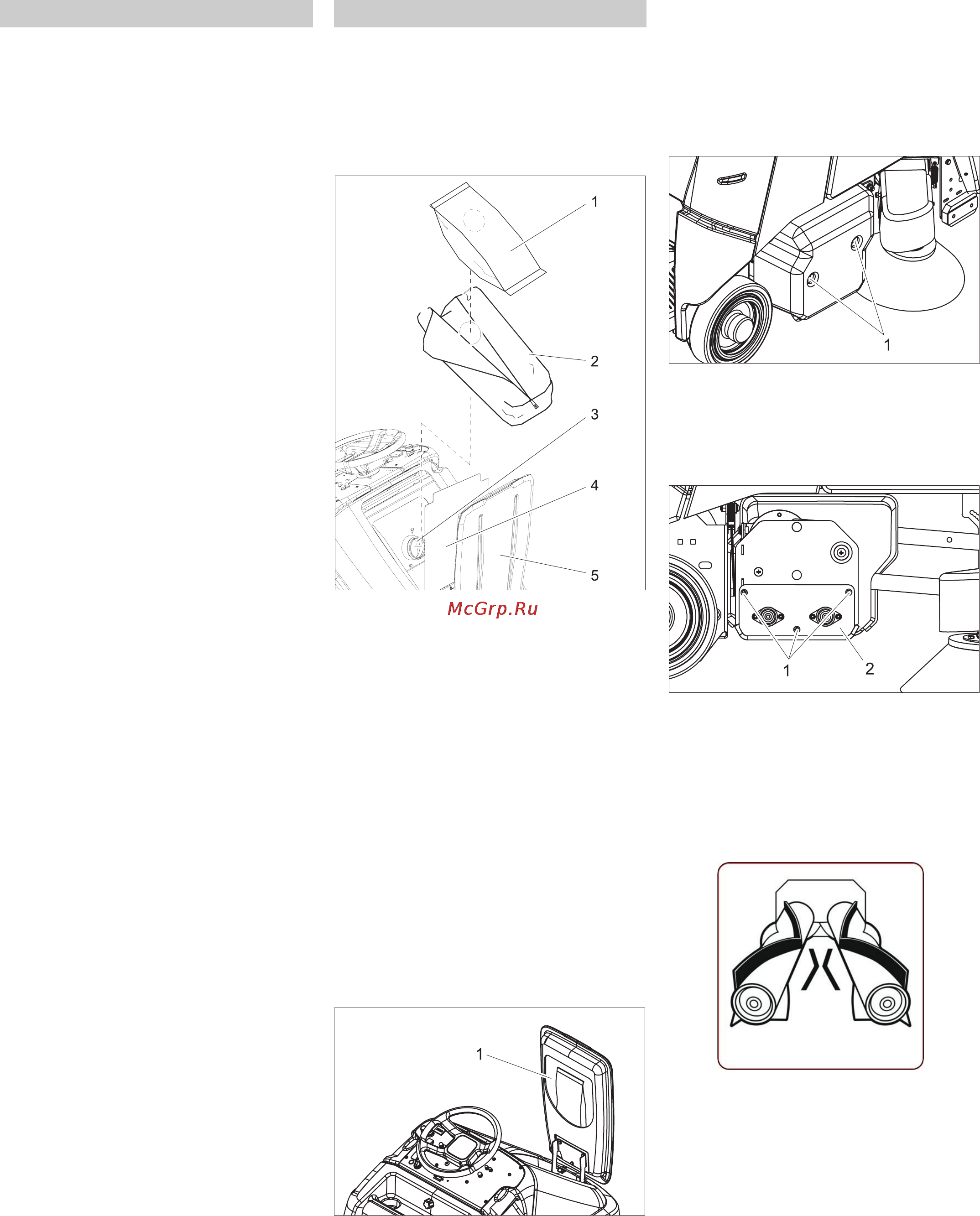 1
2
3
4
5

McGrp.Ru

1

1

1
2