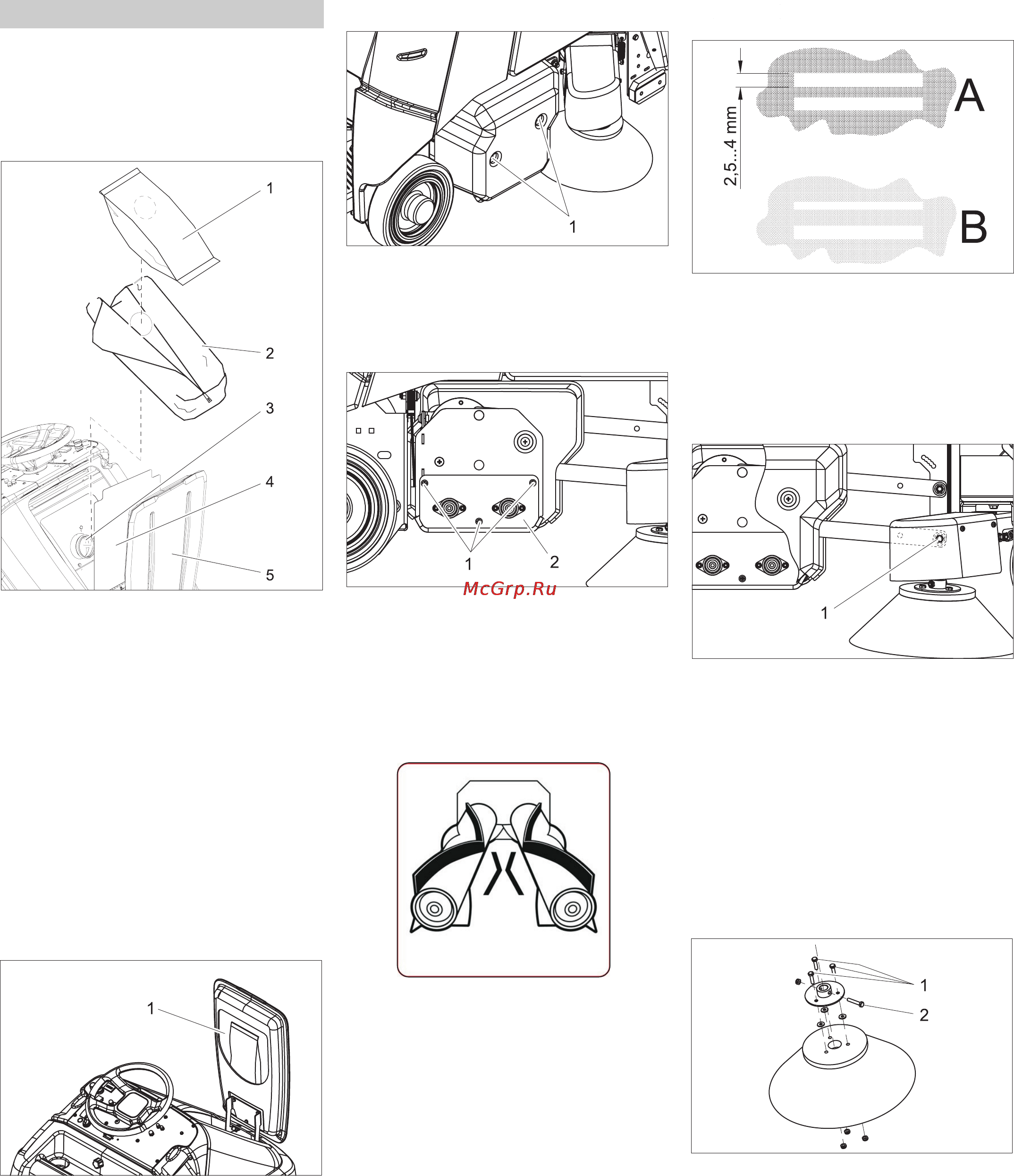 1
2
3
4
5

1

1

1
2

McGrp.Ru

2,5...4 mm
A
B

1

1
2