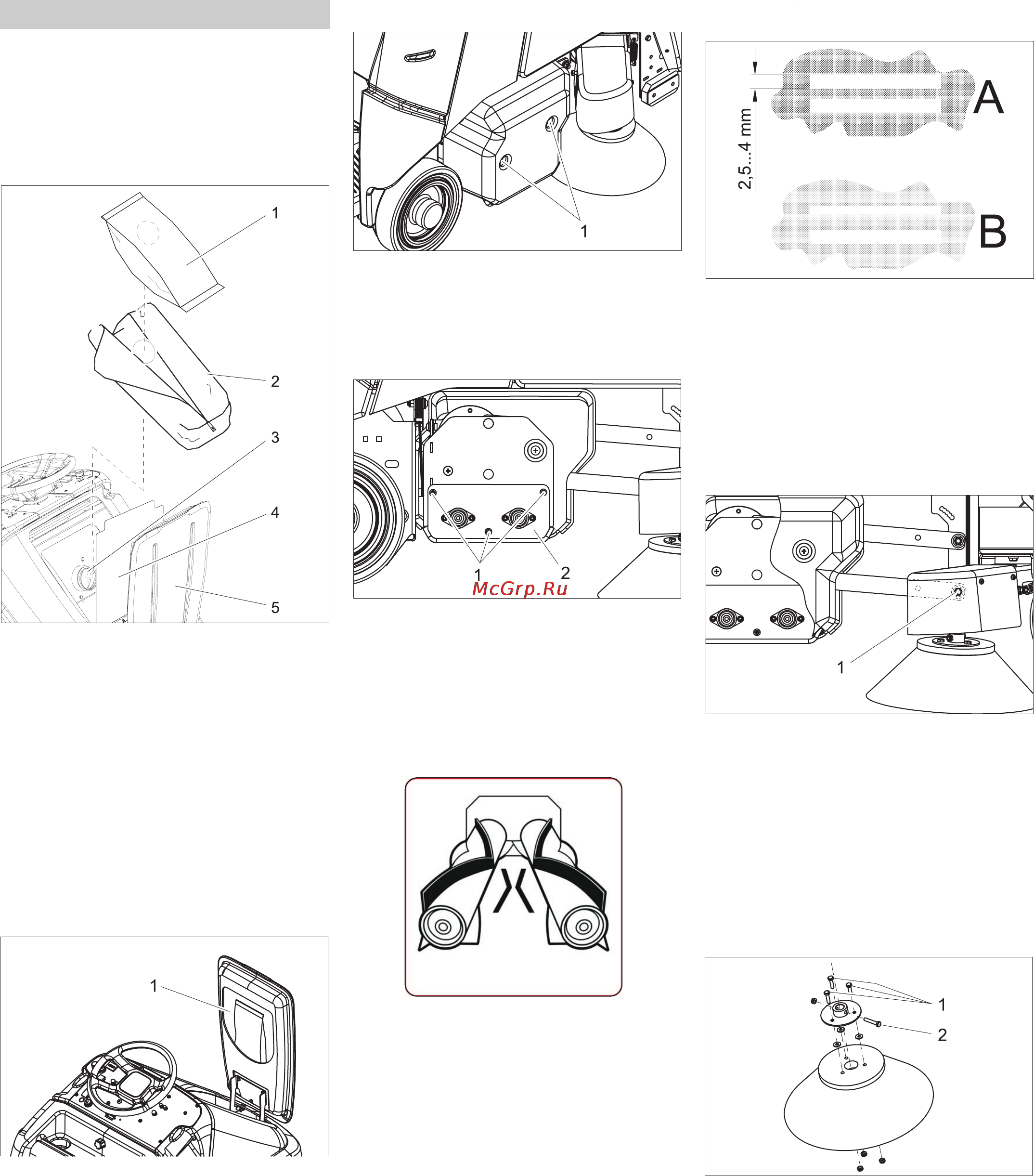 1
2
3
4
5

1

1

1
2
McGrp.Ru

2,5...4 mm
A
B

1

1
2