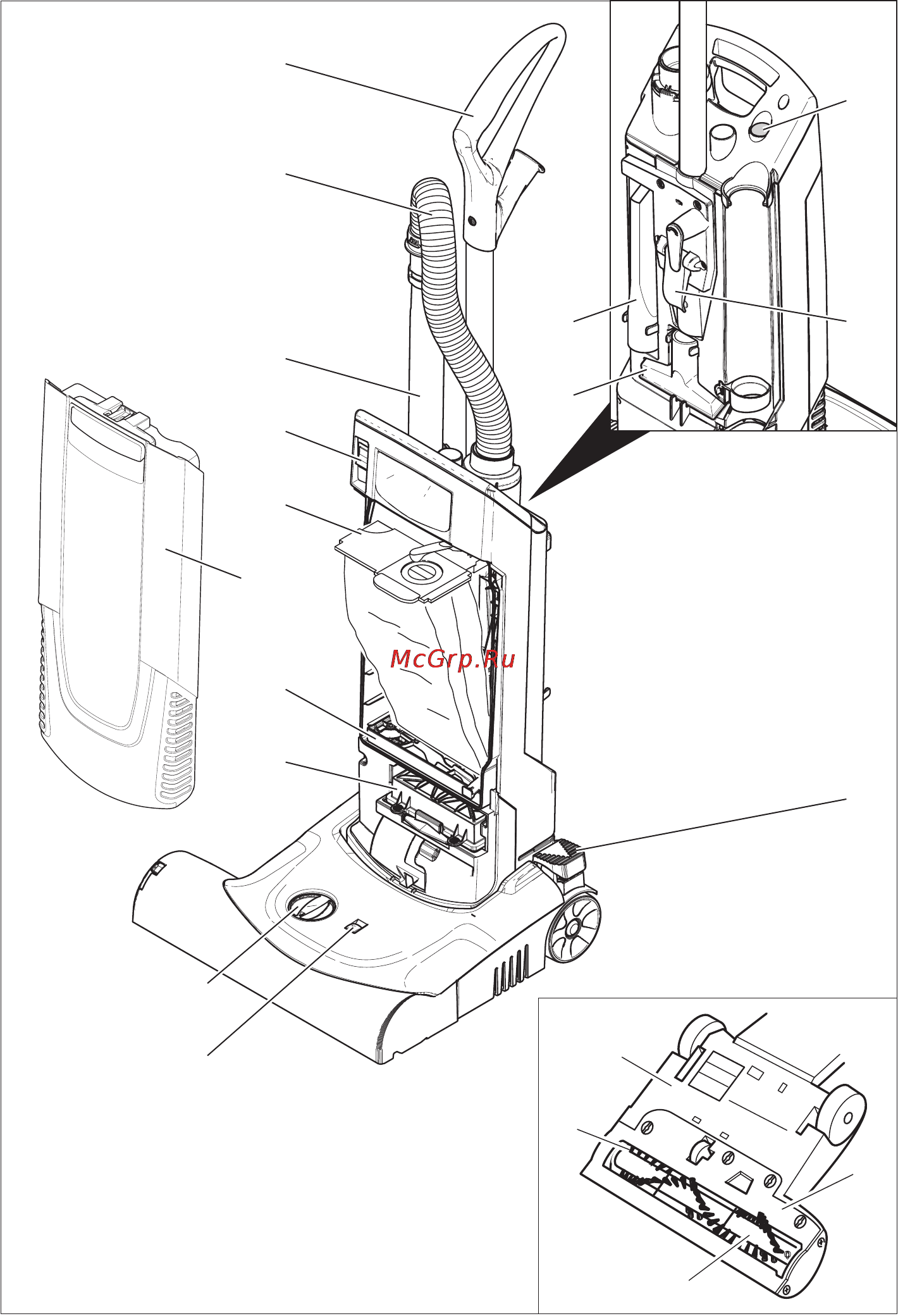 McGrp.Ru