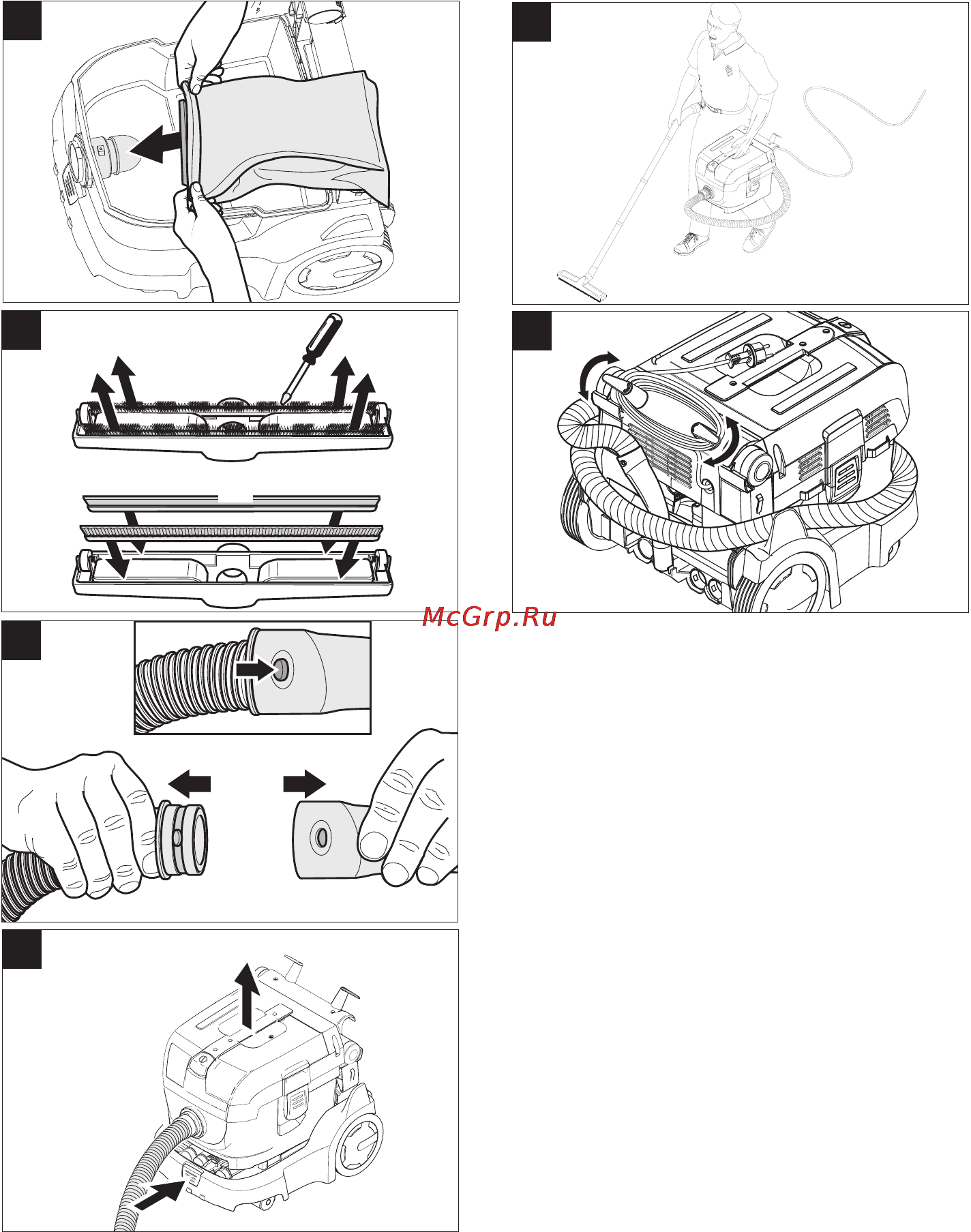 McGrp.Ru