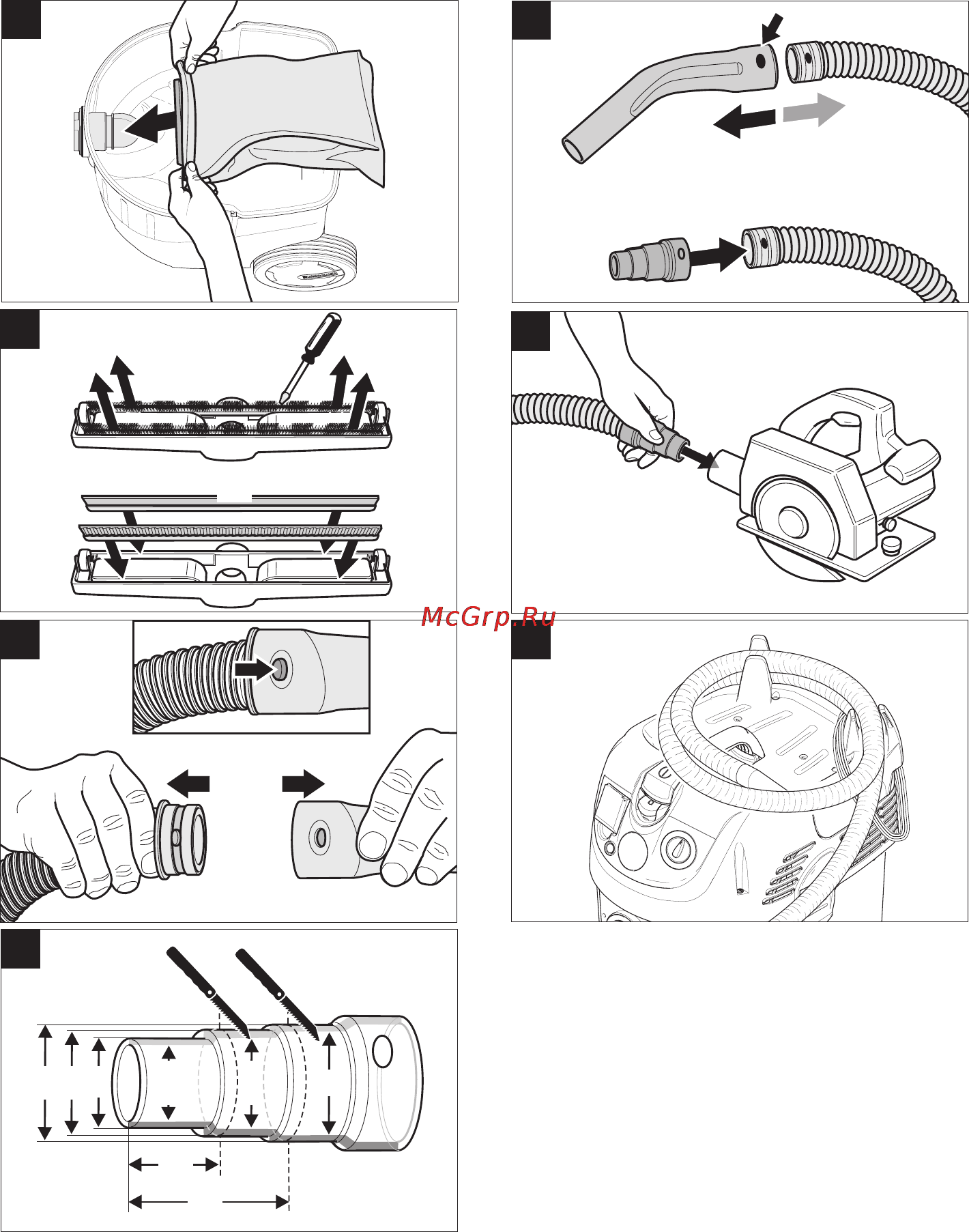 McGrp.Ru