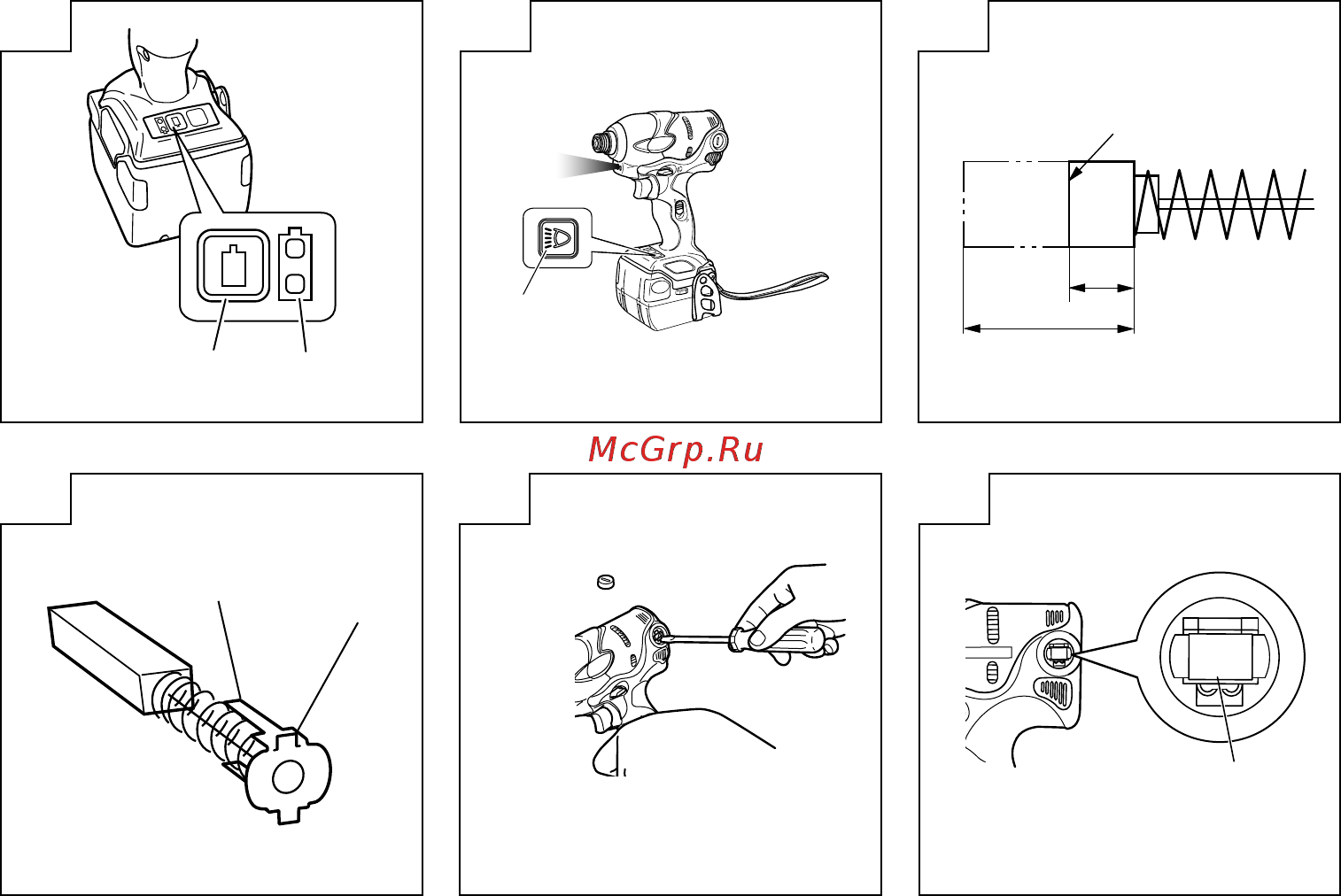 McGrp.Ru