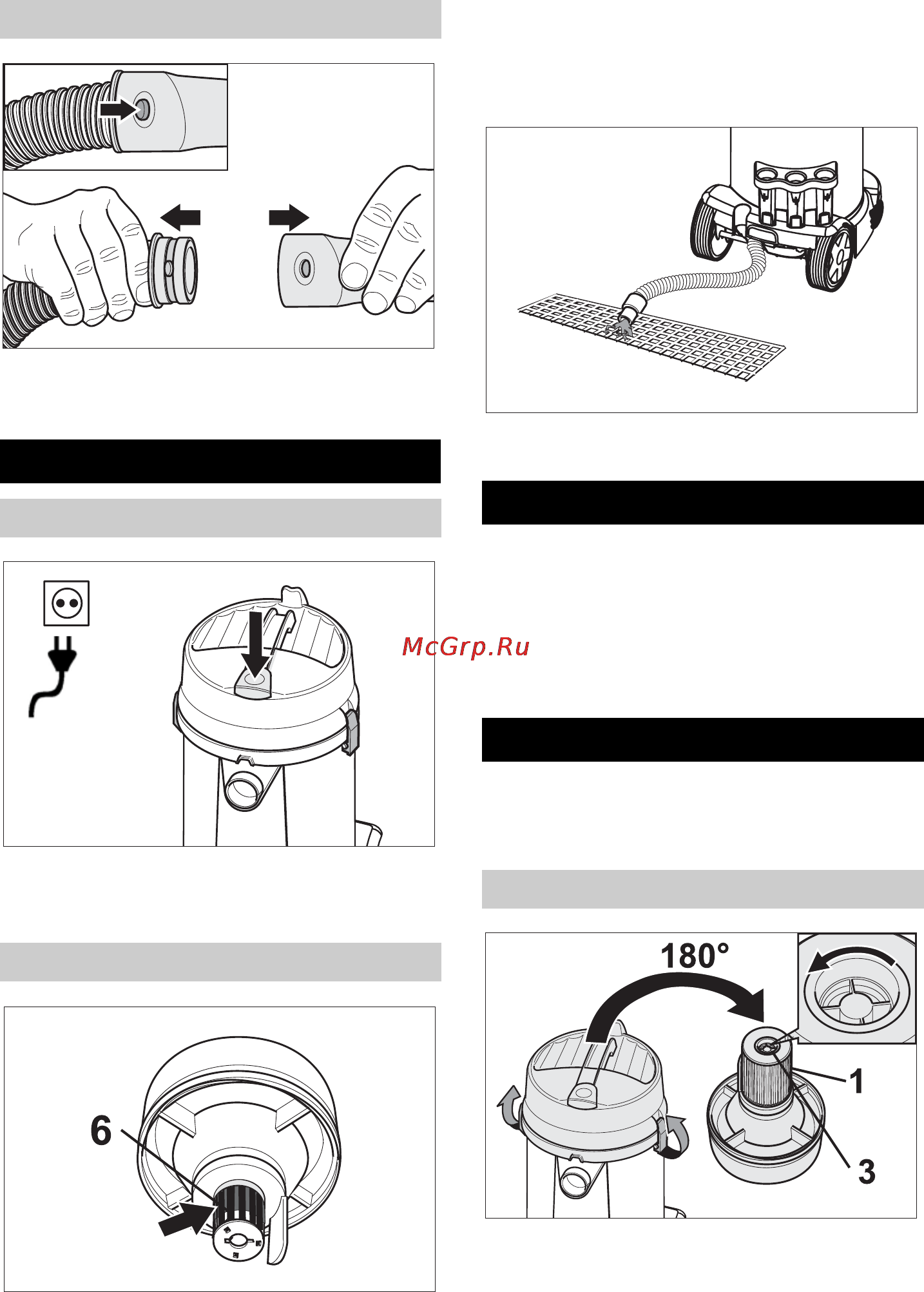 McGrp.Ru

6

180°

1

3