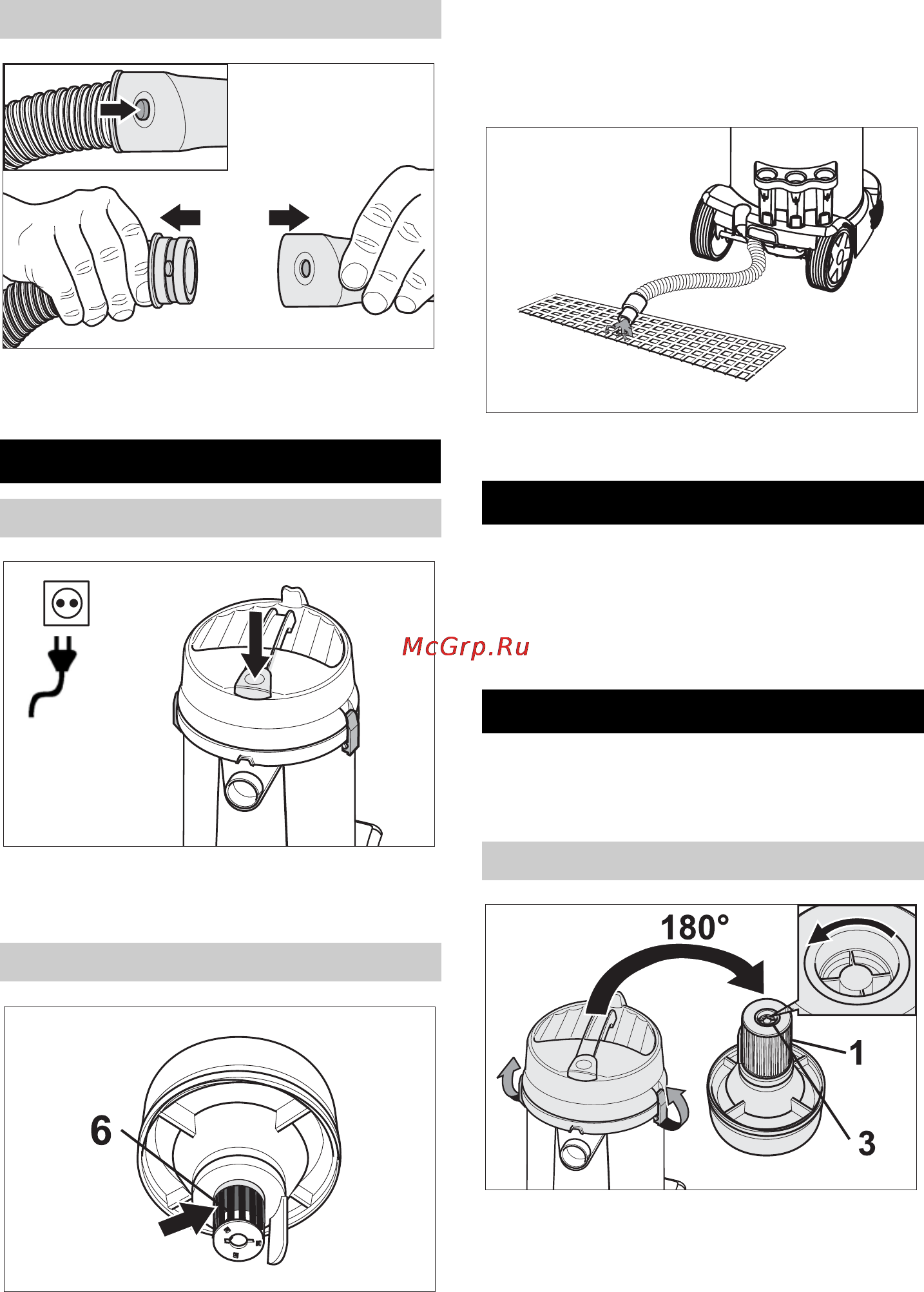 McGrp.Ru

6

180°

1

3