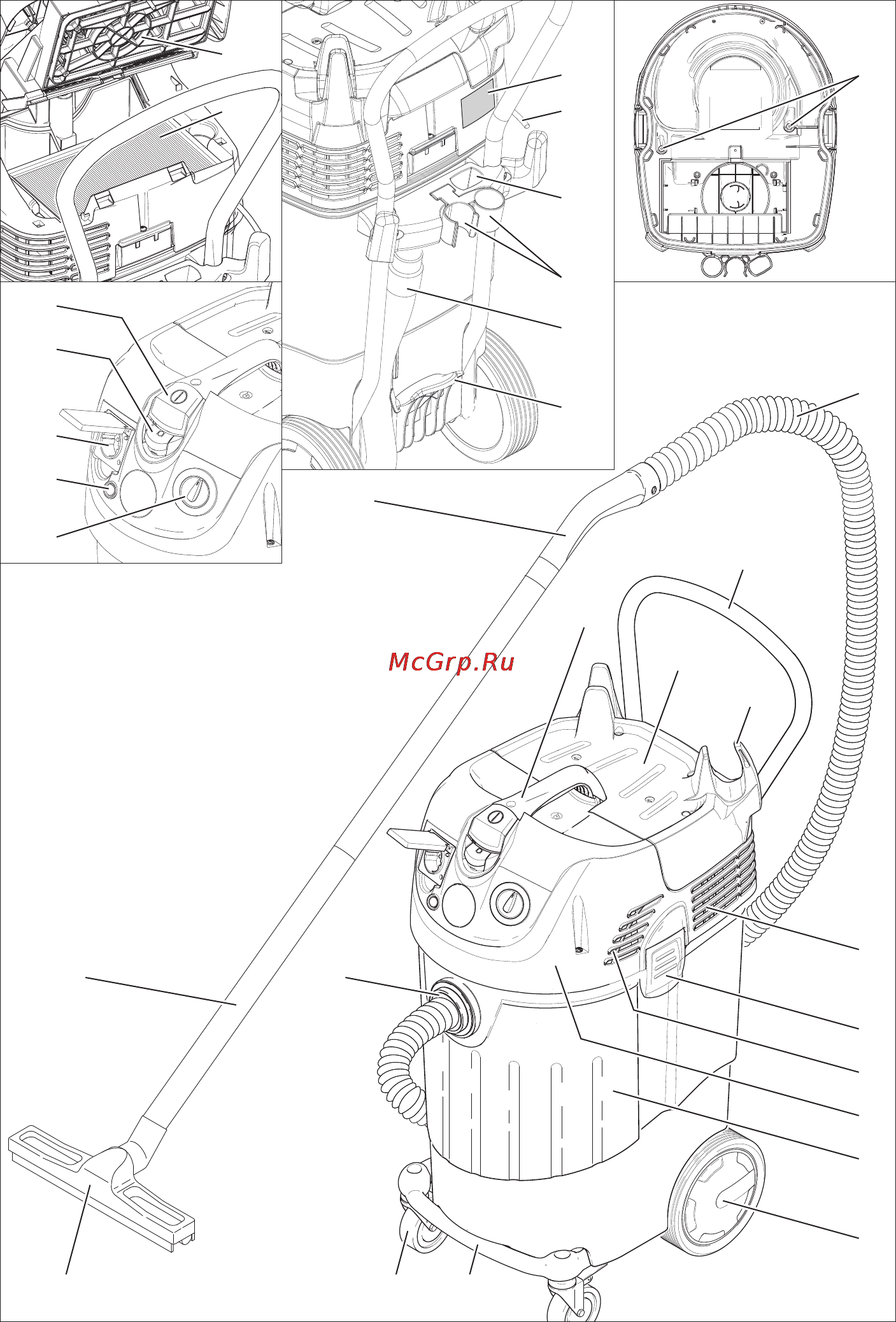 McGrp.Ru