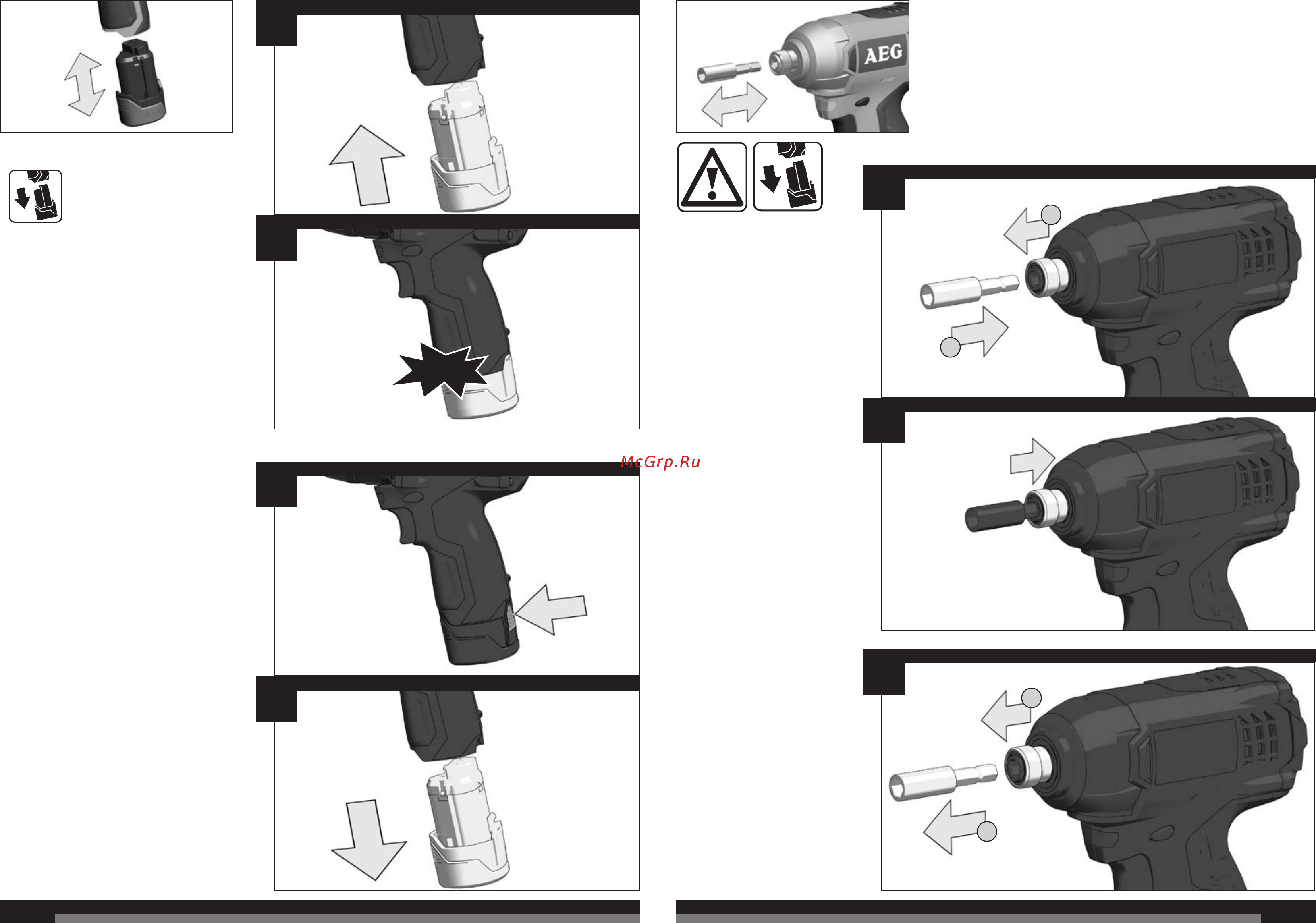 AEG

McGrp.Ru