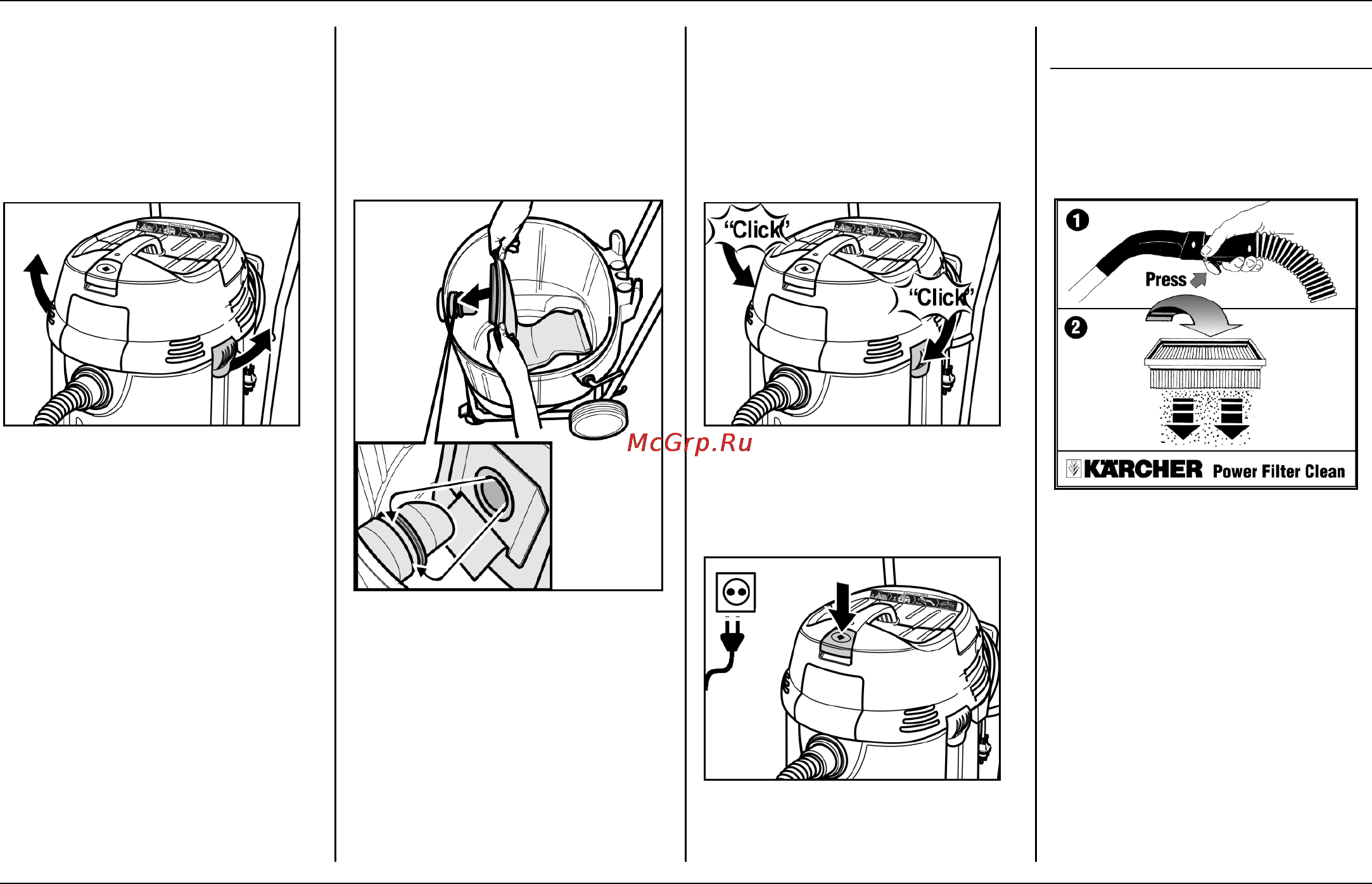 "Click"

"Click"

McGrp.Ru

1

Press

2

KÄRCHER Power Filter Clean