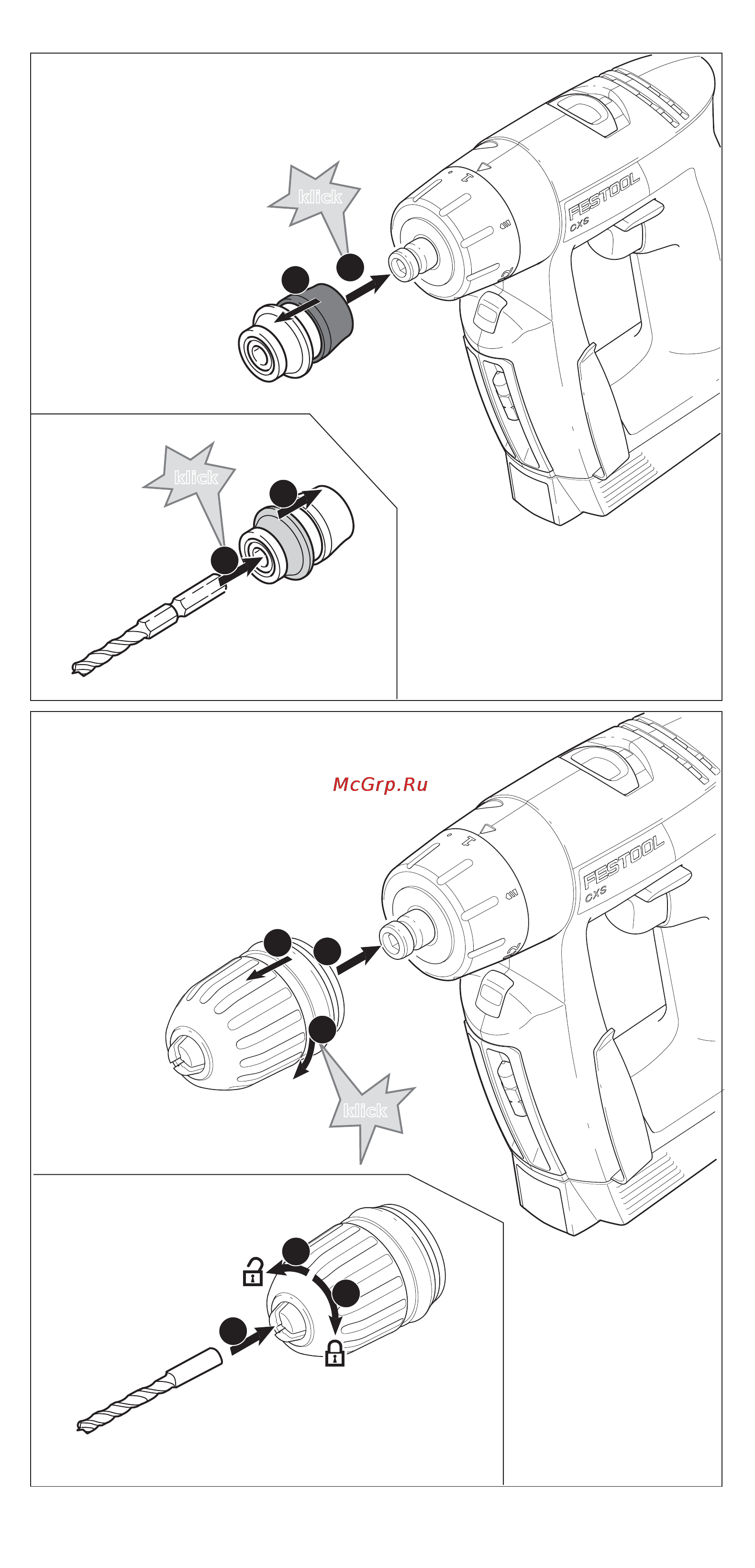 klick

FESTOOL
CXS

klick

McGrp.Ru

FESTOOL
CXS

klick