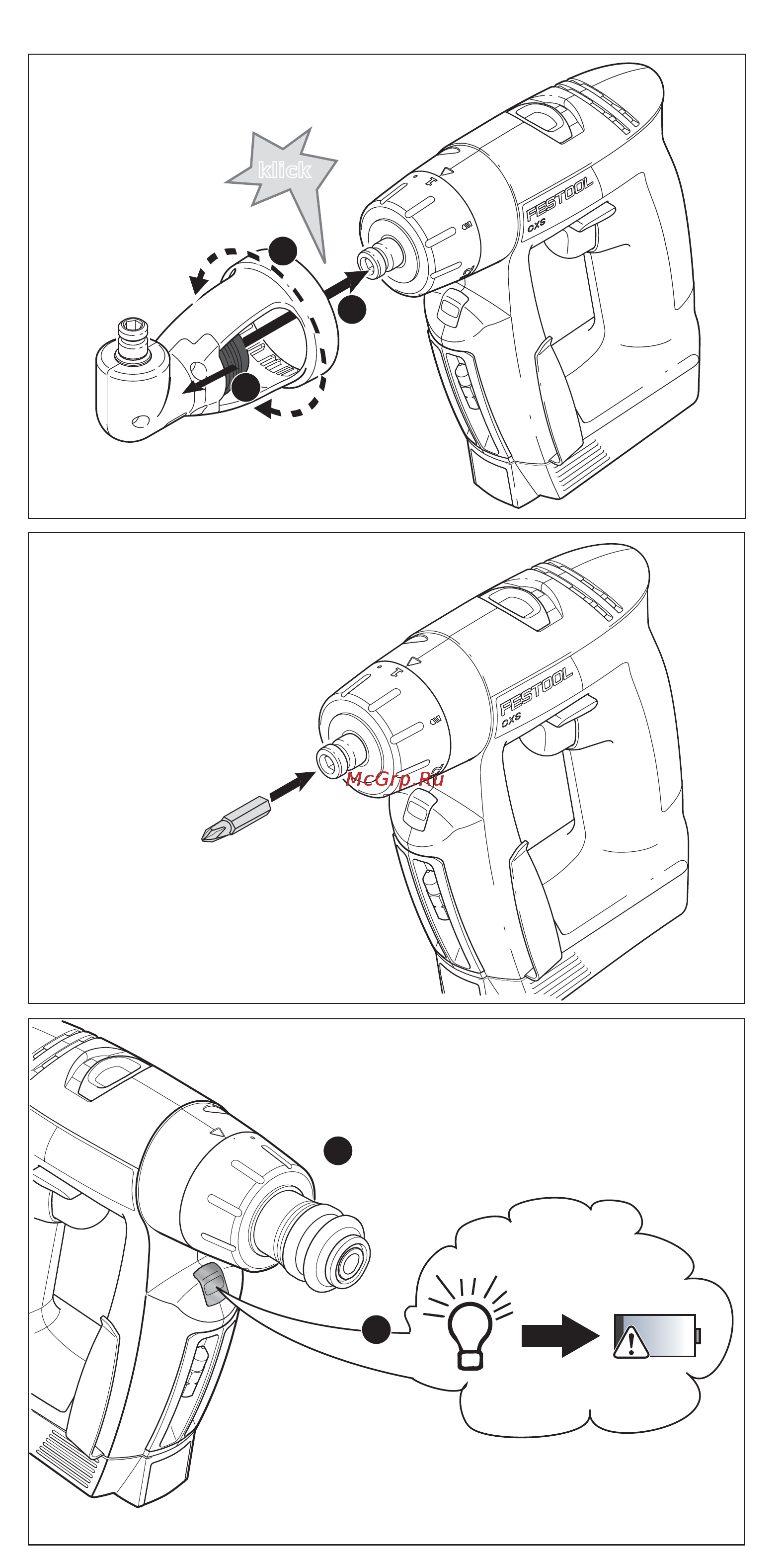 klick

FESTOOL
CXS

FESTOOL
CXS

McGrp.Ru