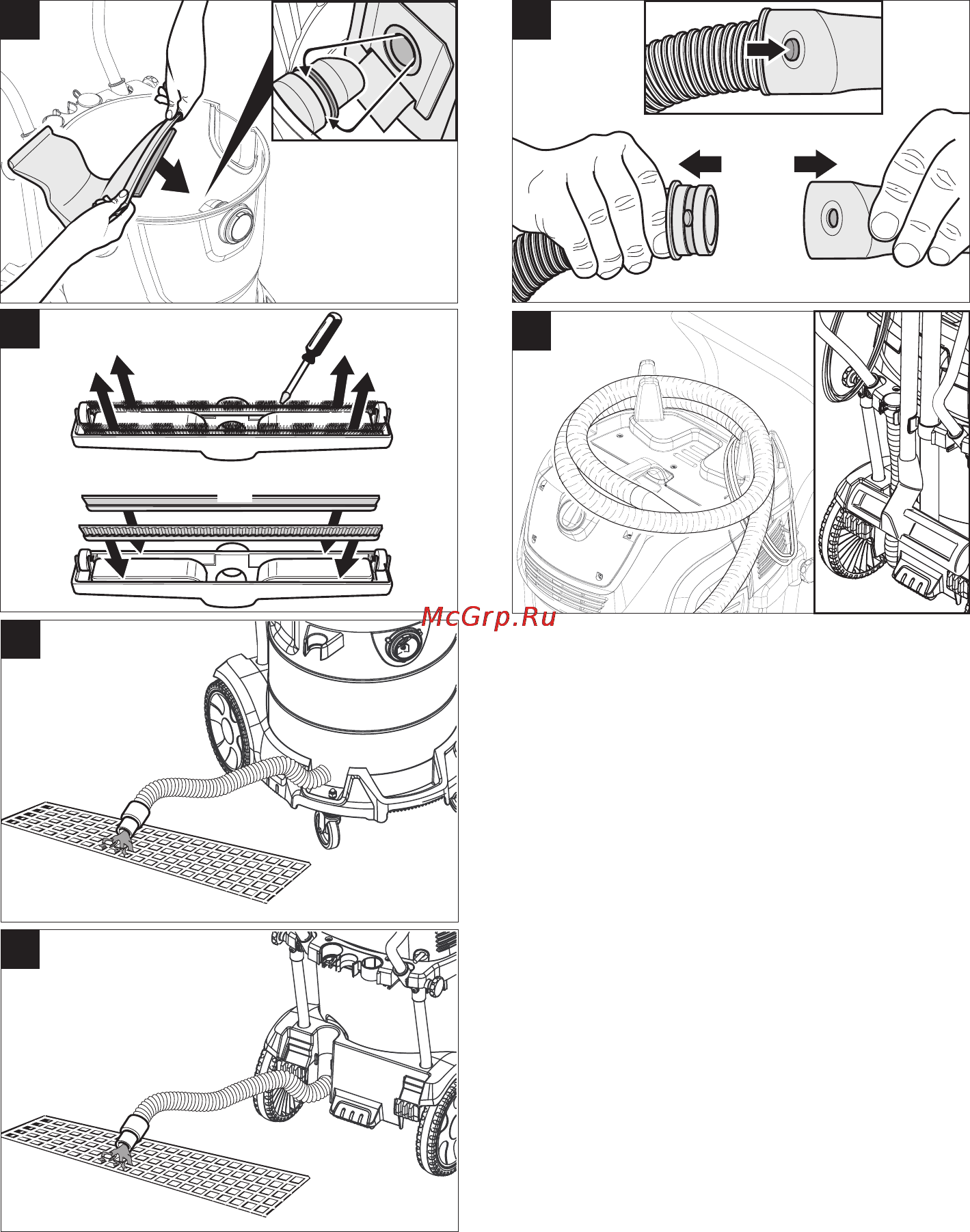 McGrp.Ru