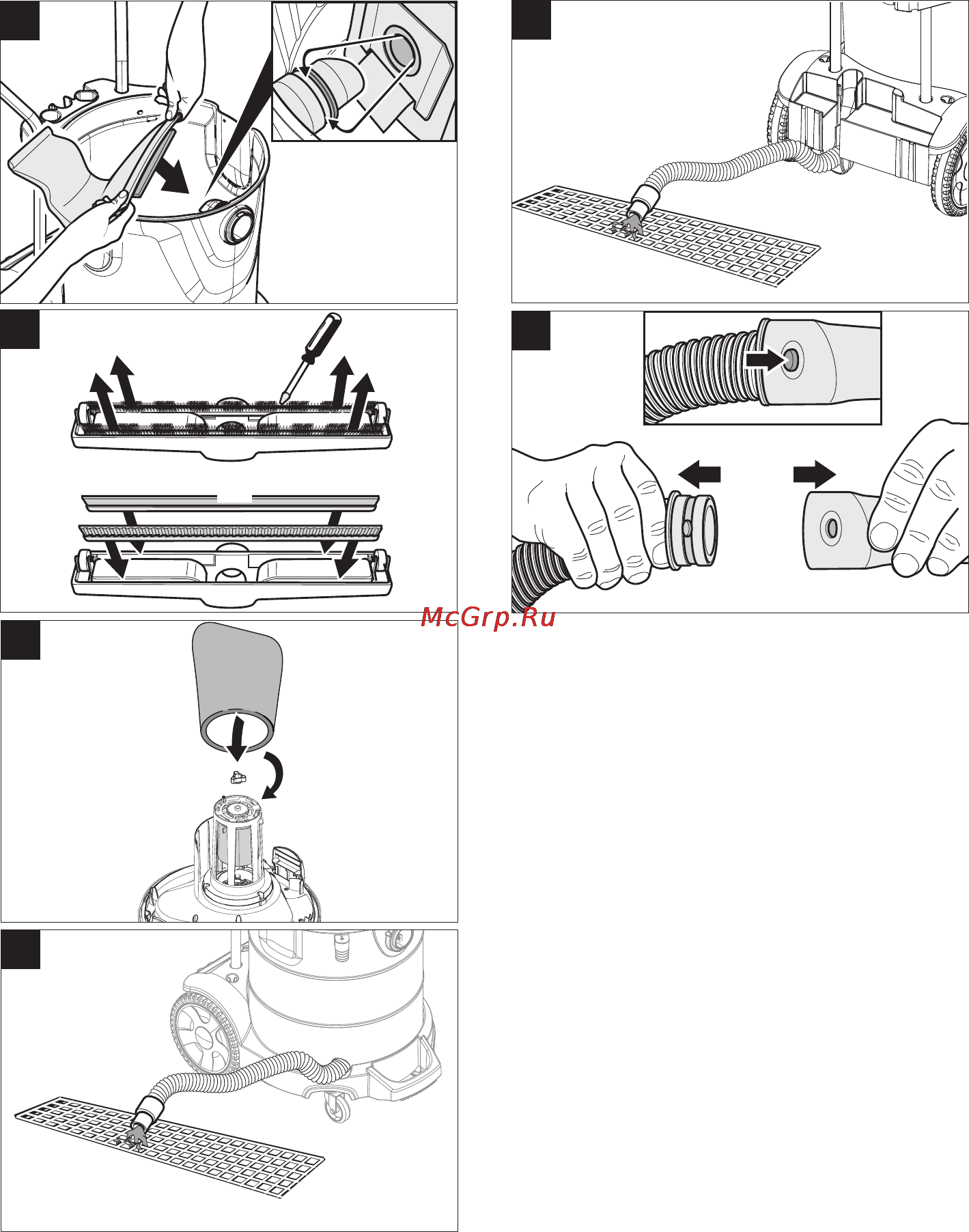 McGrp.Ru