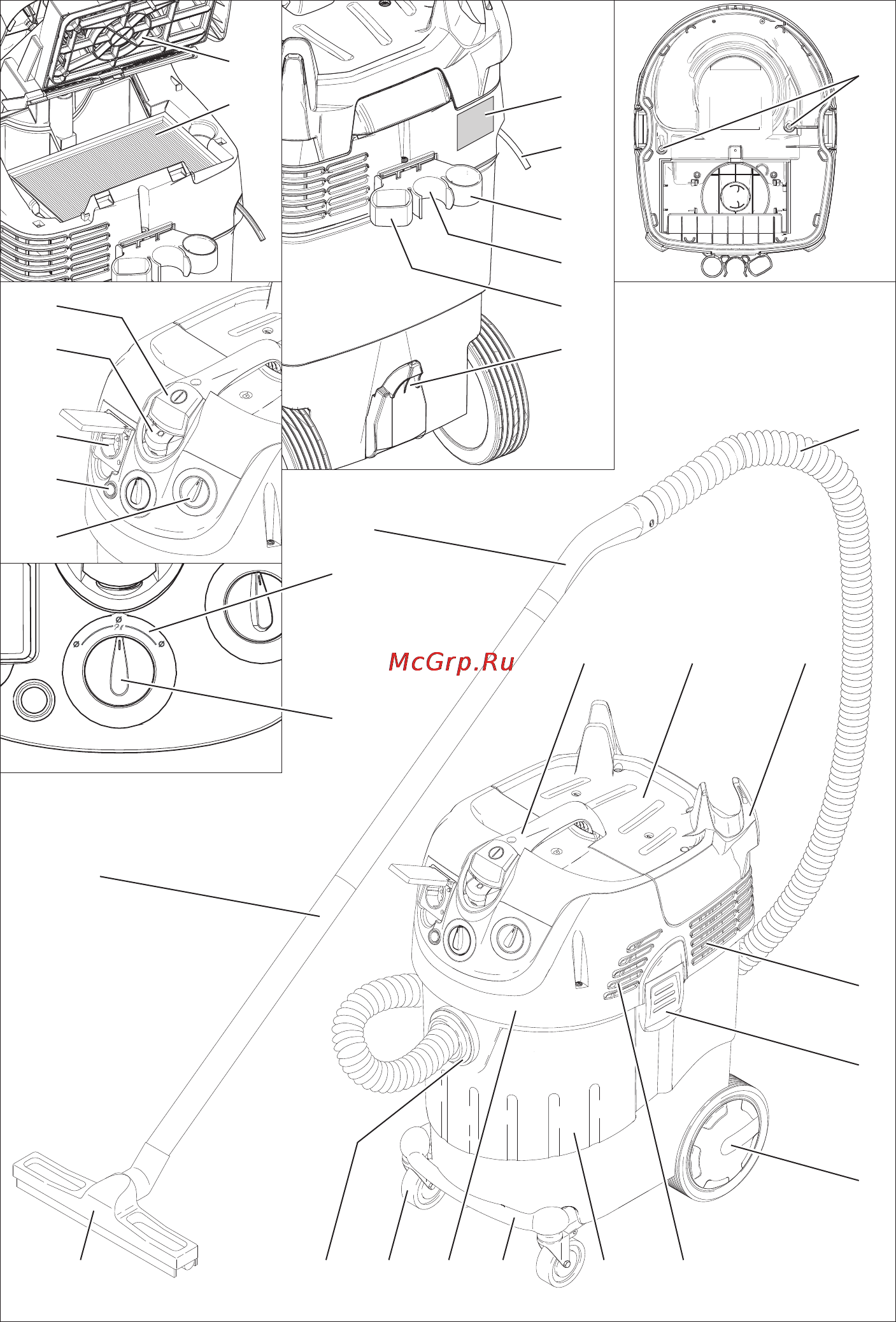 McGrp.Ru