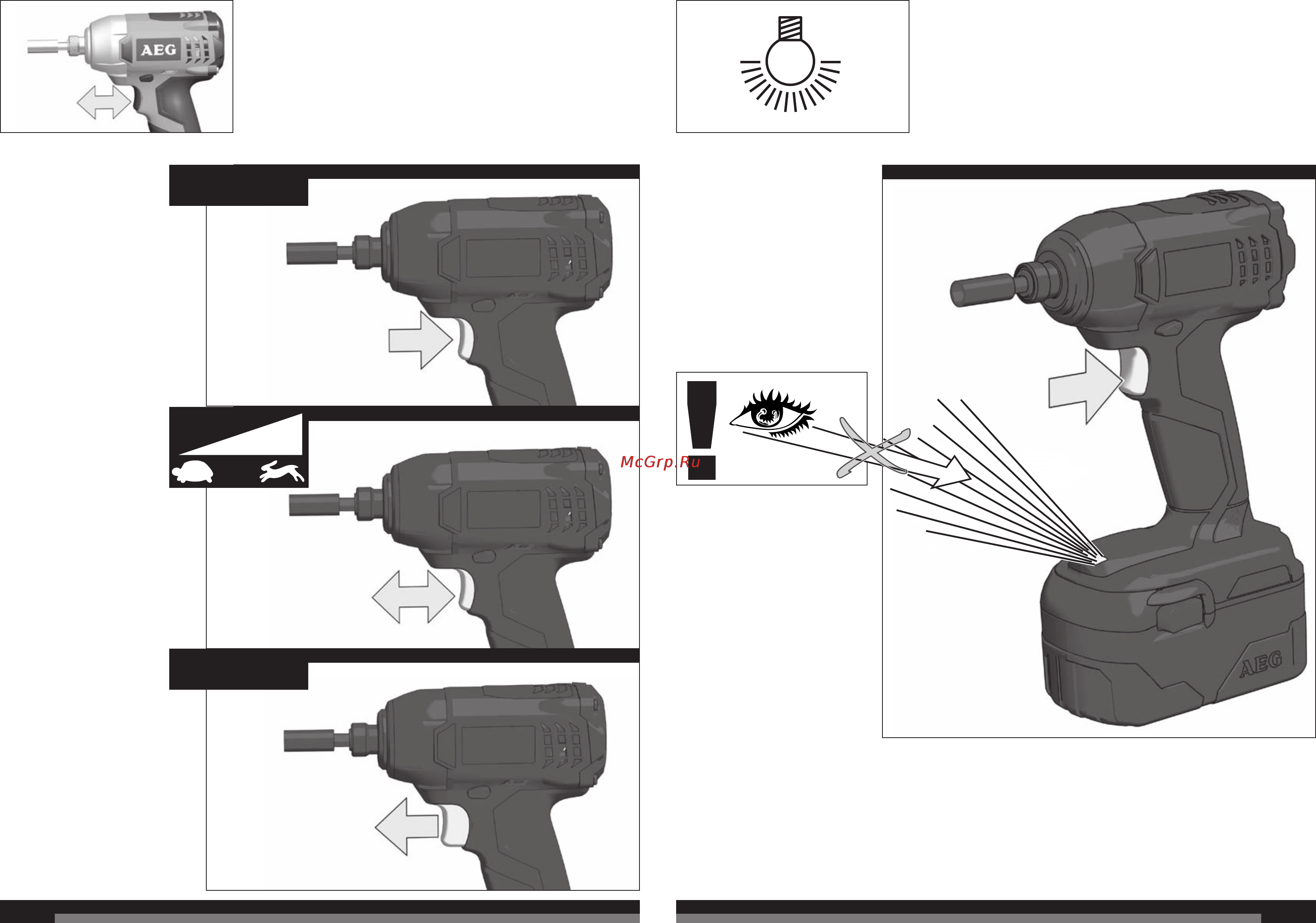 AEG

McGrp.Ru

AEG