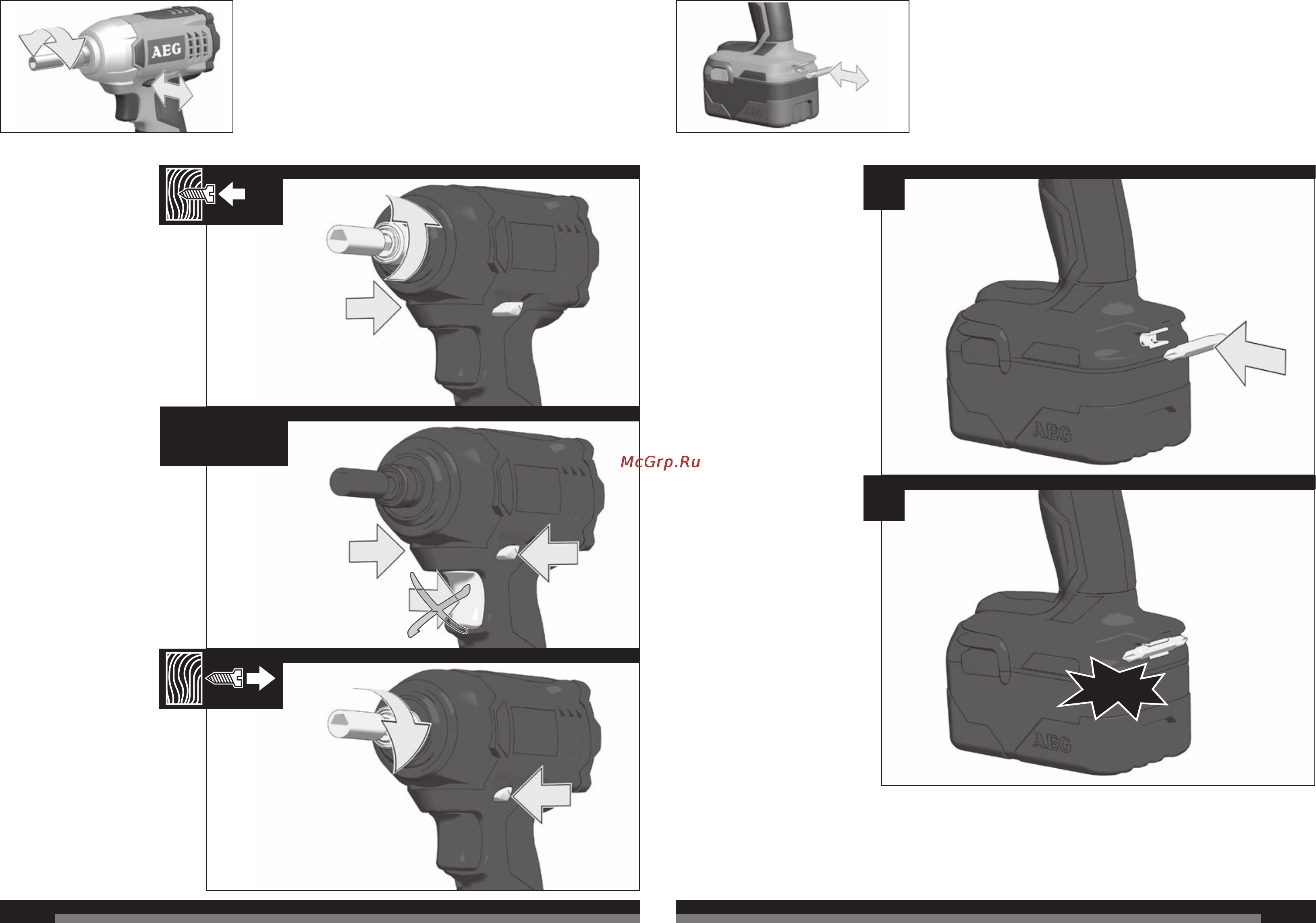 AEG

AEG

McGrp.Ru

AEG

AEG