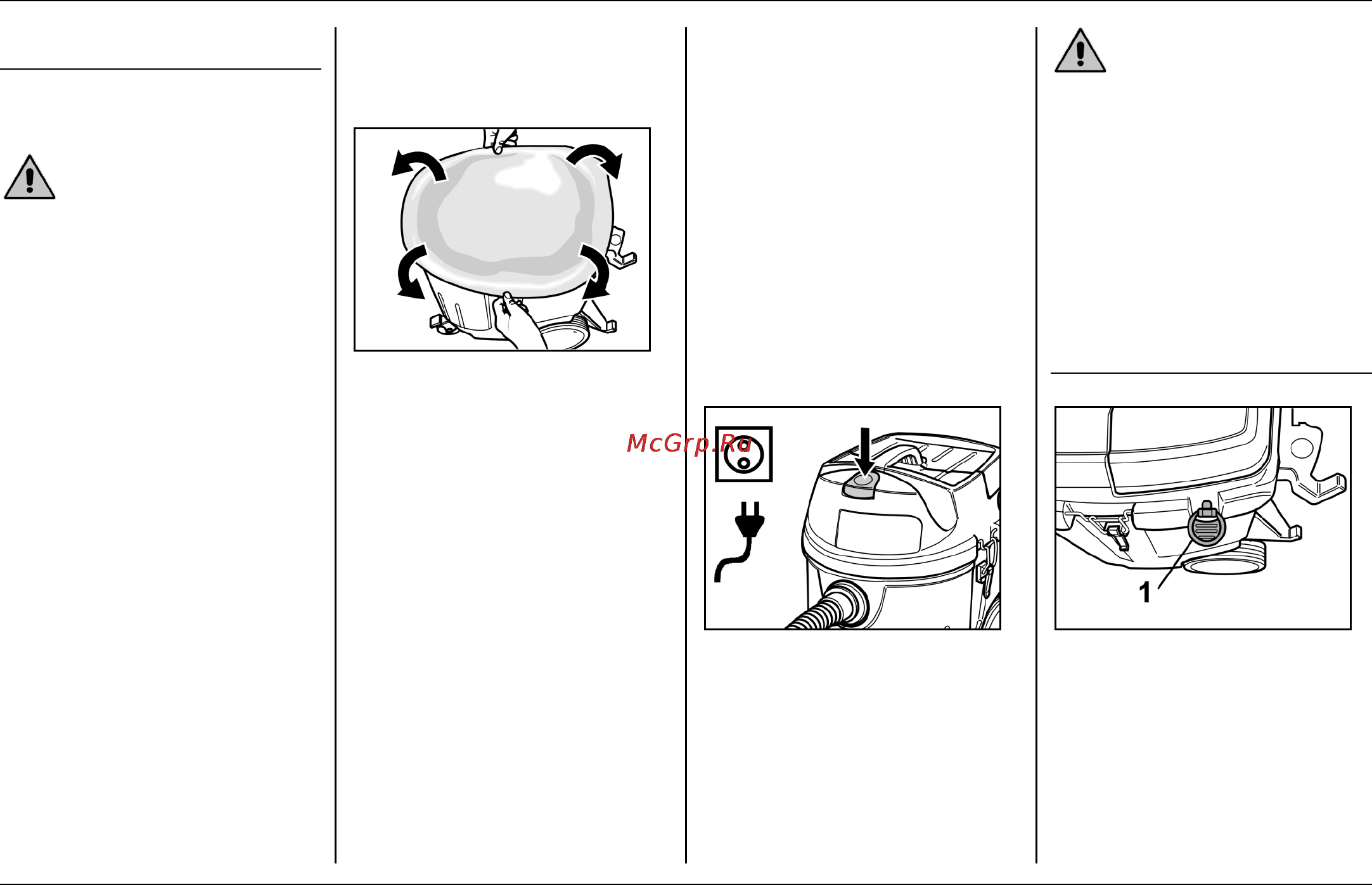 McGrp.Ru

1