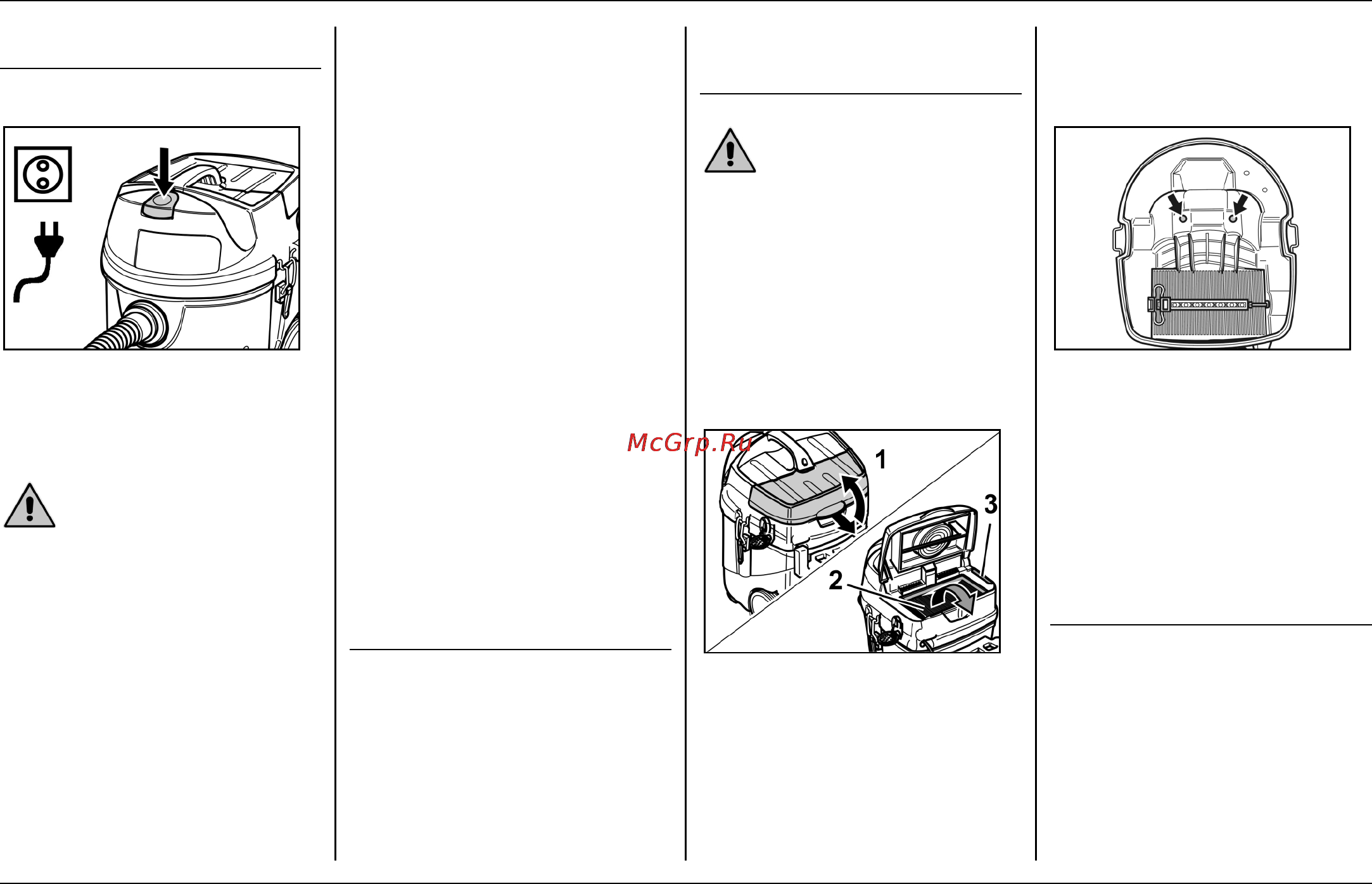 McGrp.Ru

1
3
2