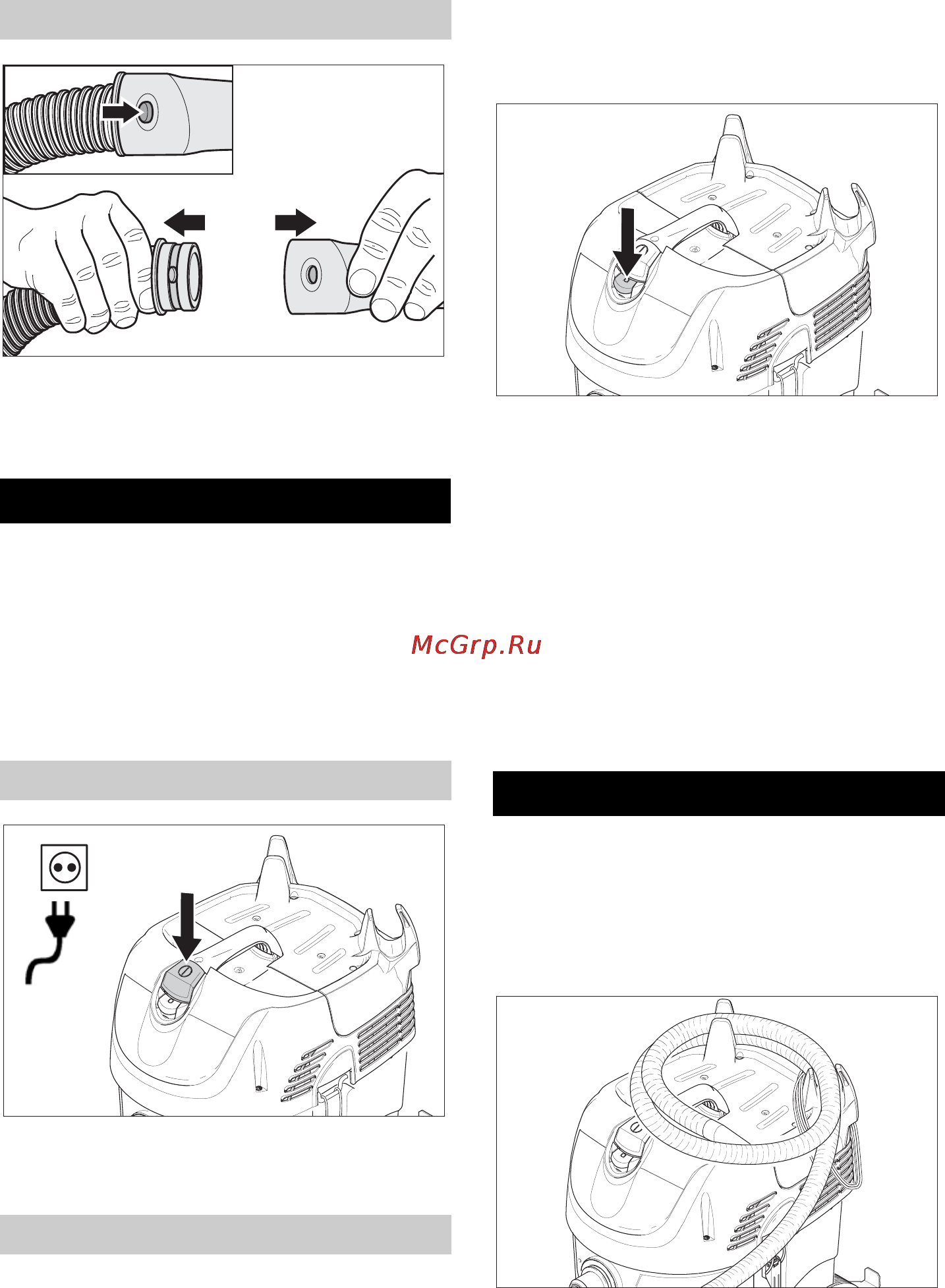 McGrp.Ru