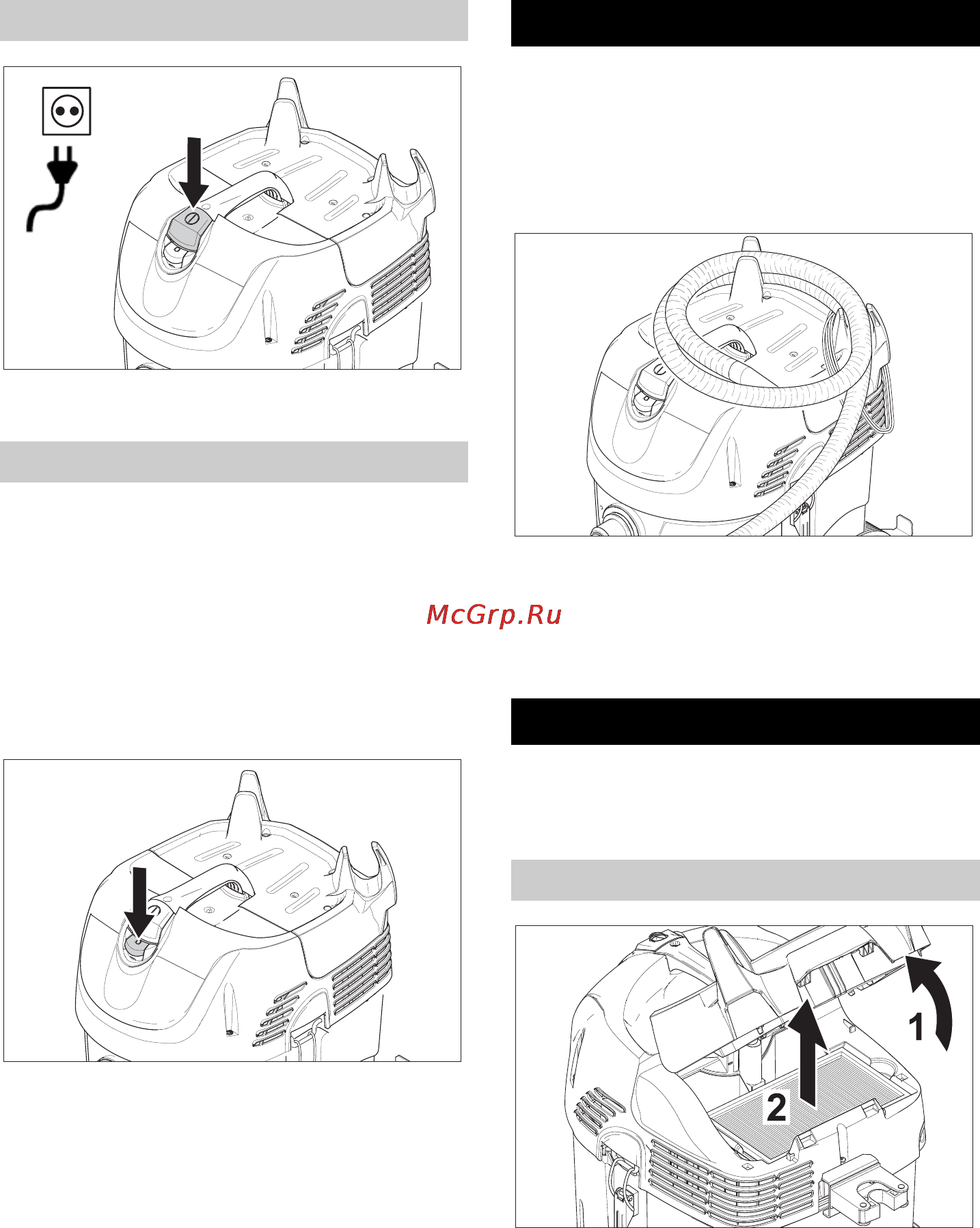 McGrp.Ru

1

2