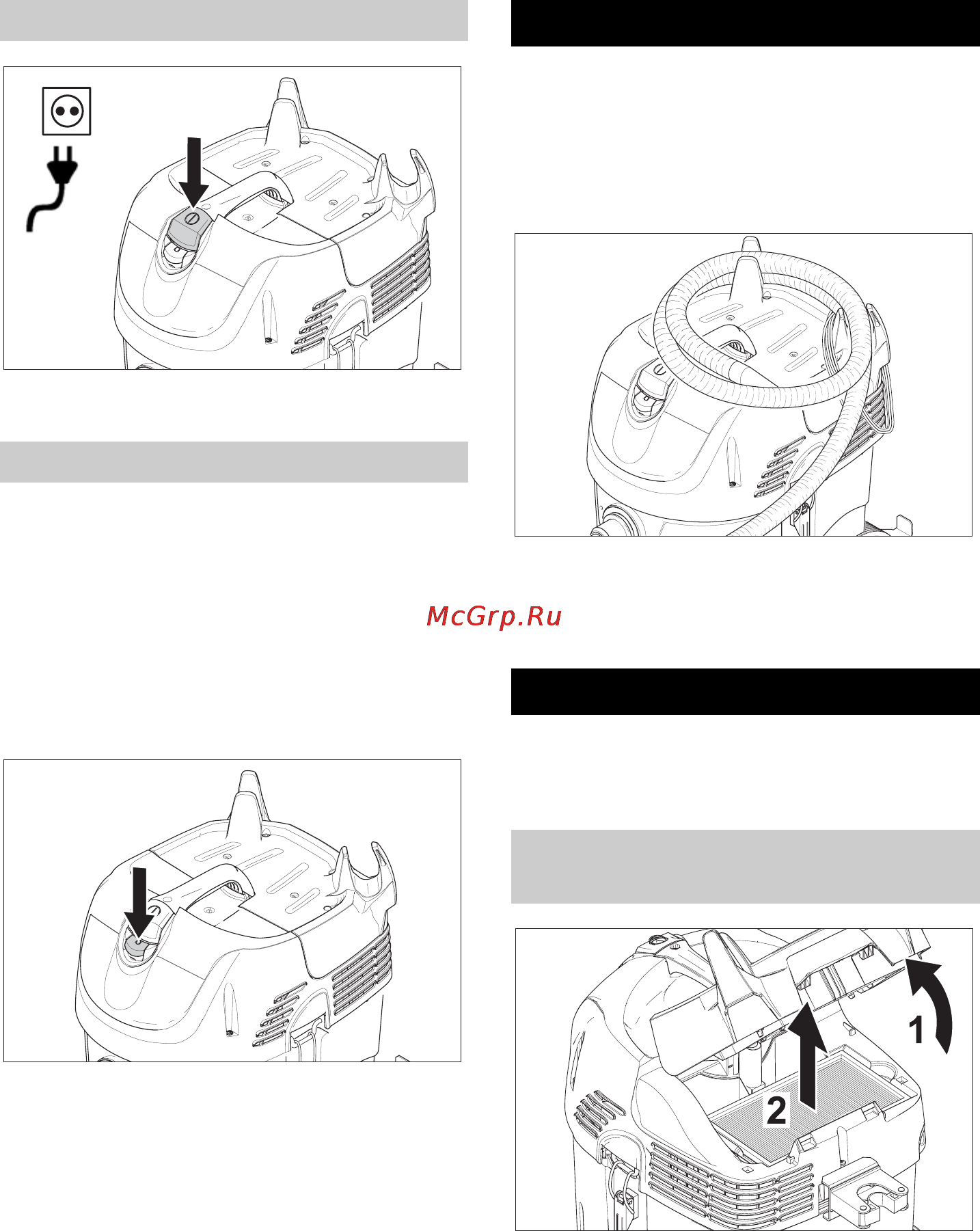 McGrp.Ru

1

2