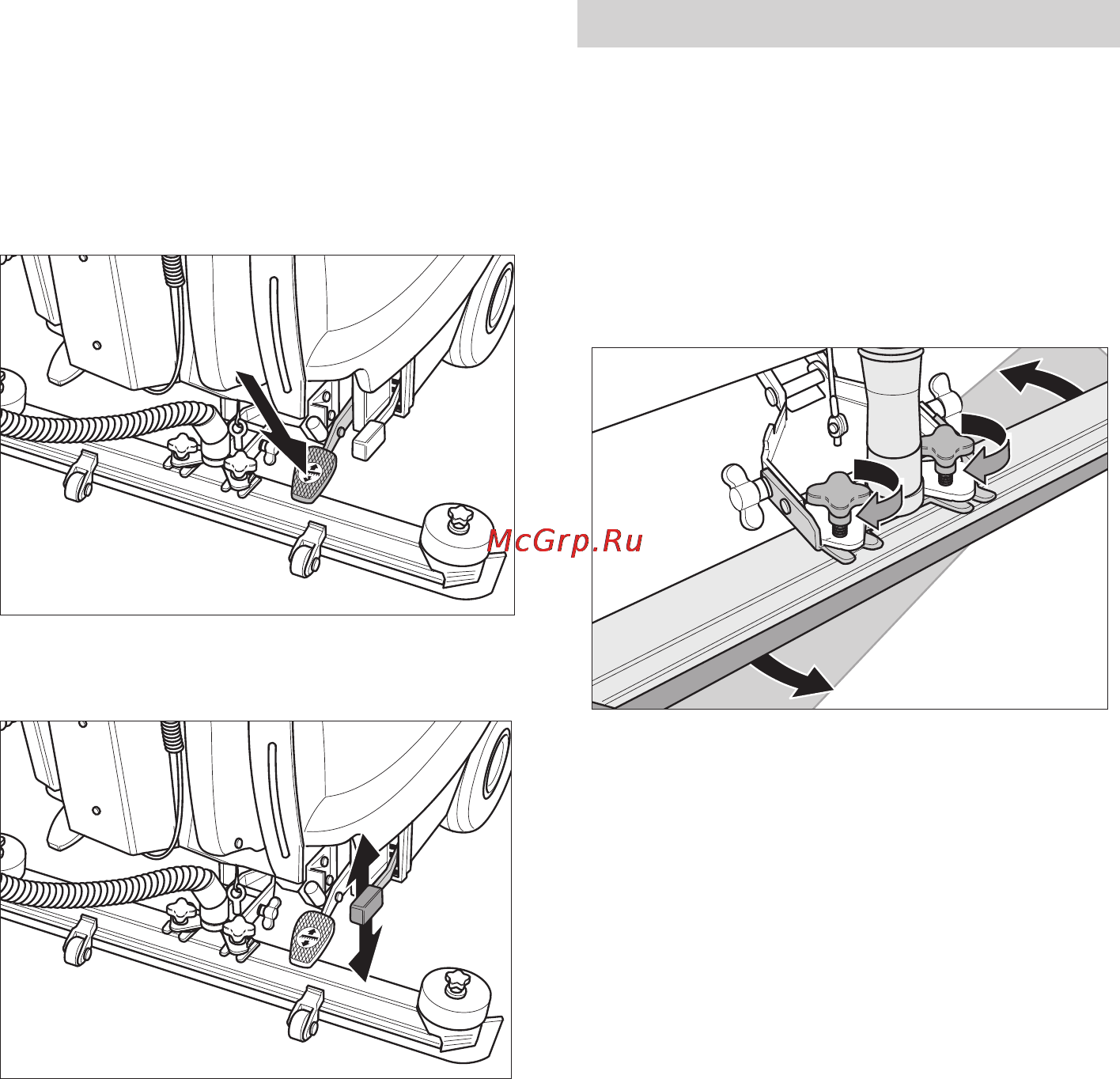 McGrp.Ru