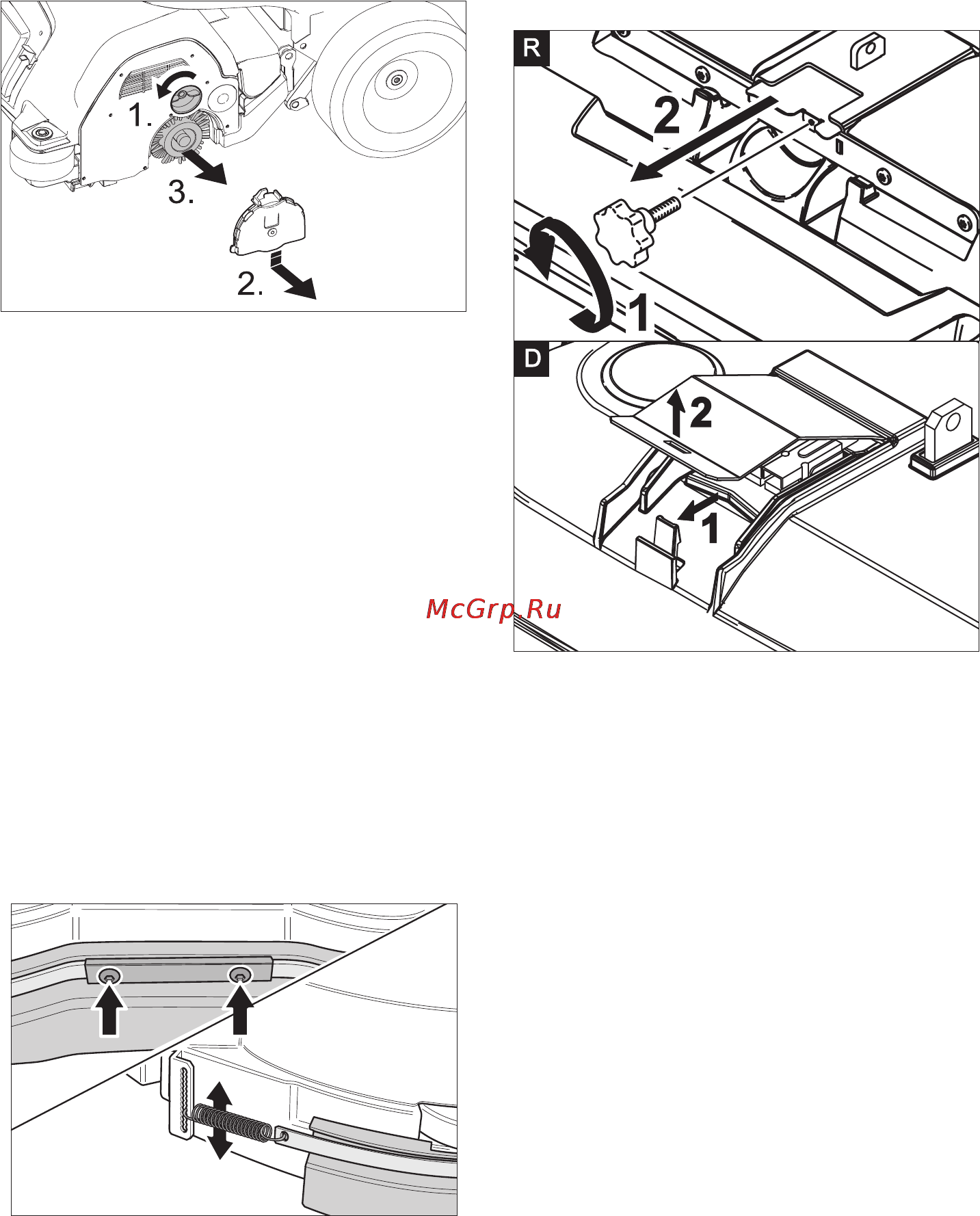 1.
3.
2.

R
2
1

D
2
1

McGrp.Ru