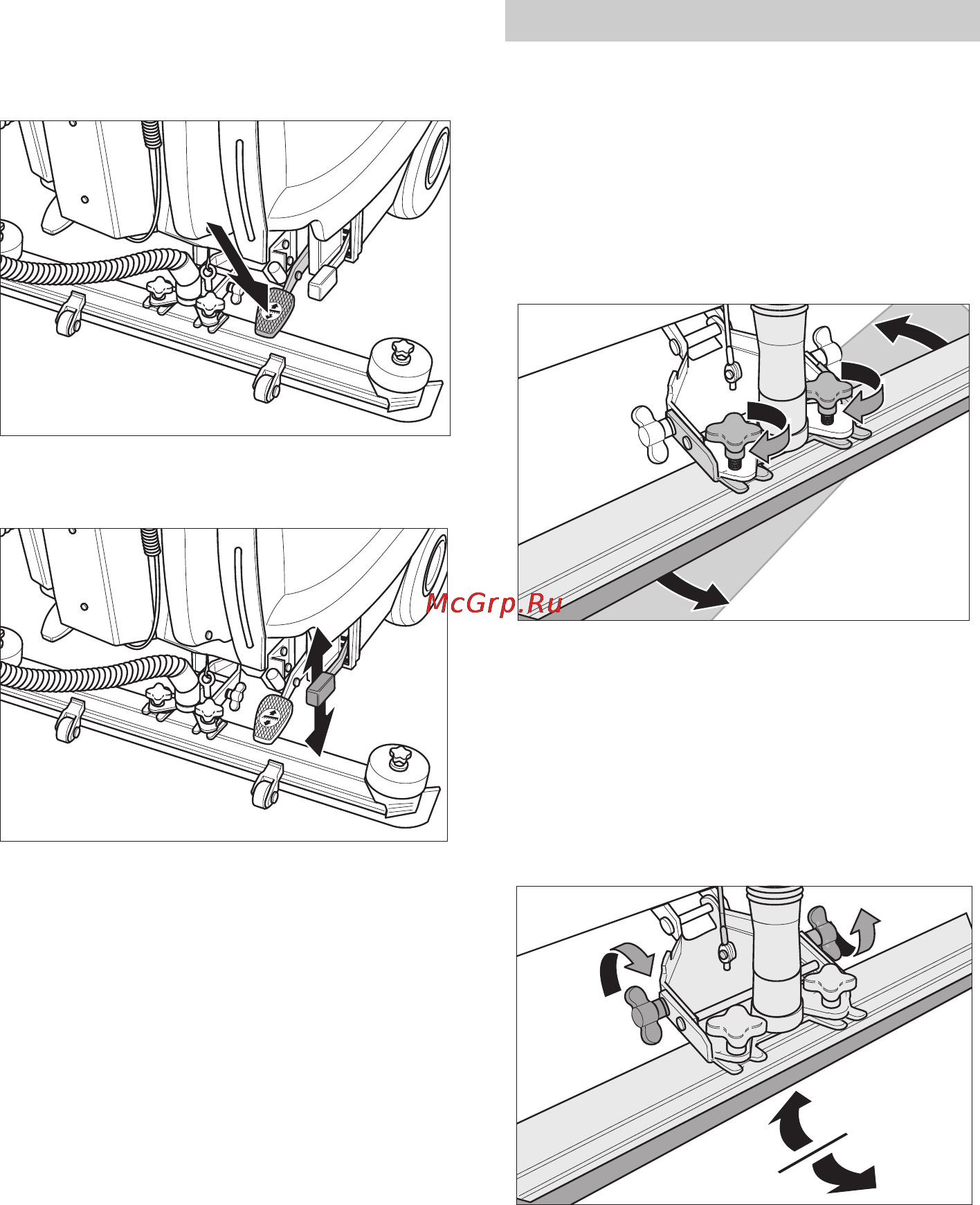 McGrp.Ru