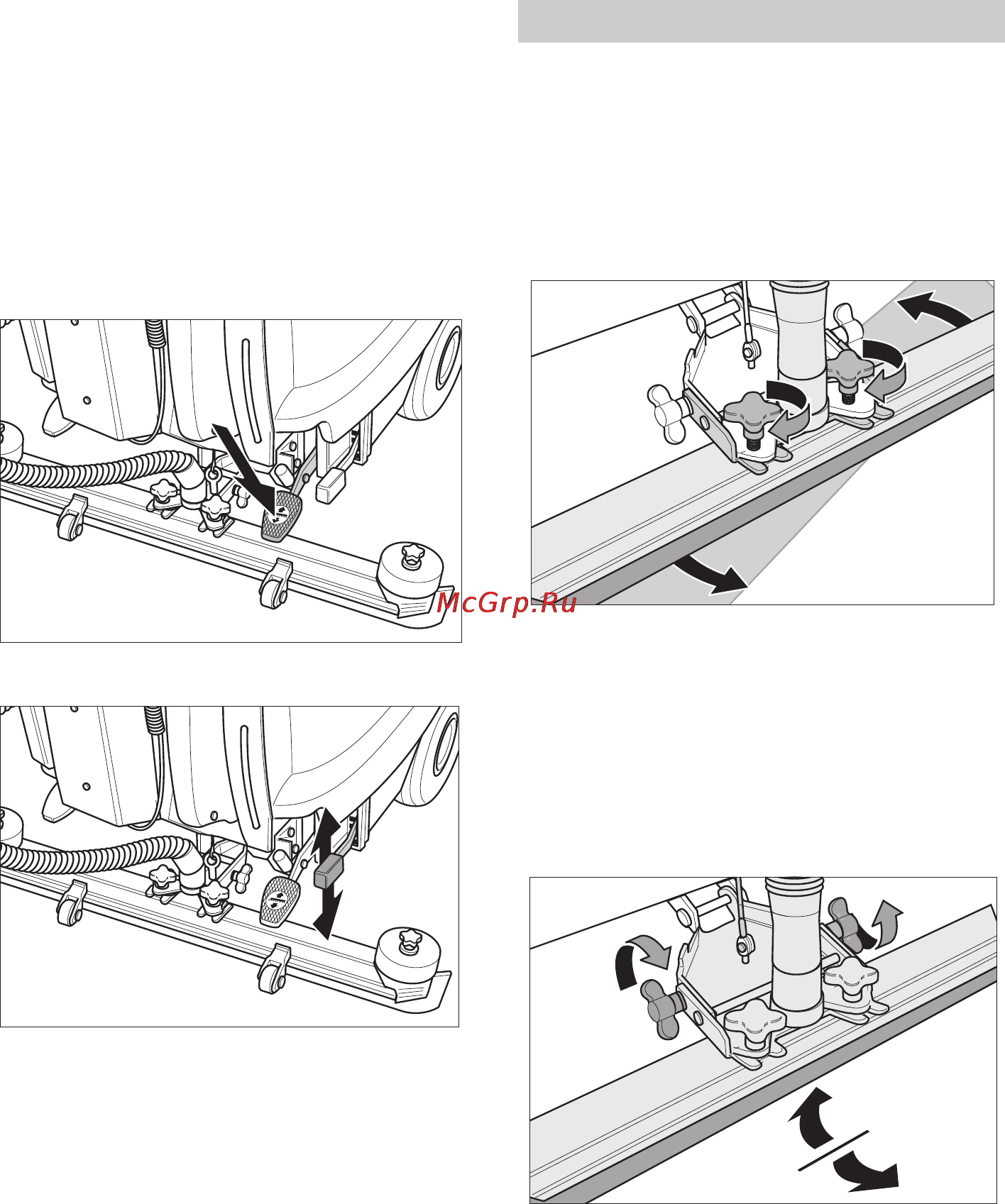 McGrp.Ru