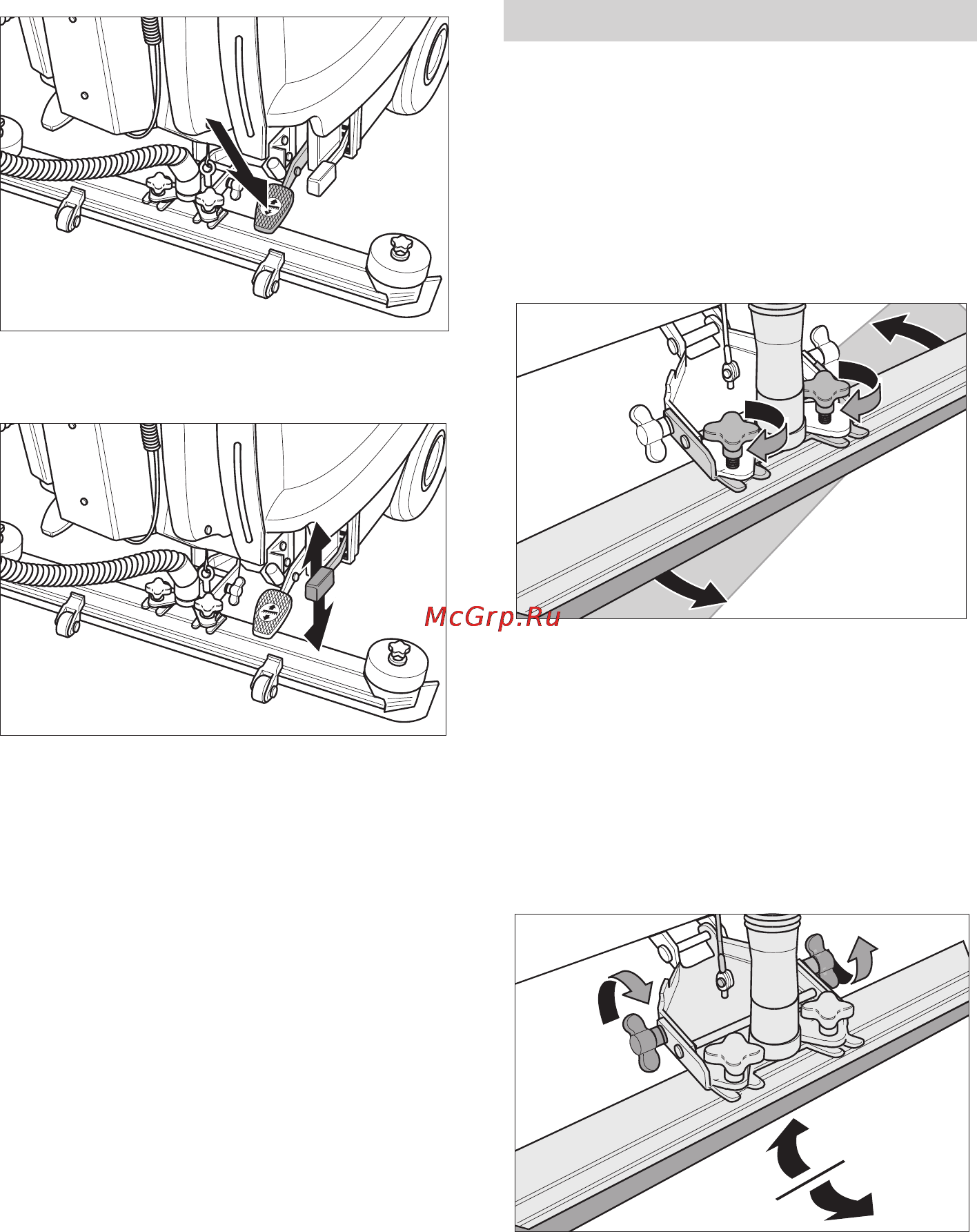 McGrp.Ru