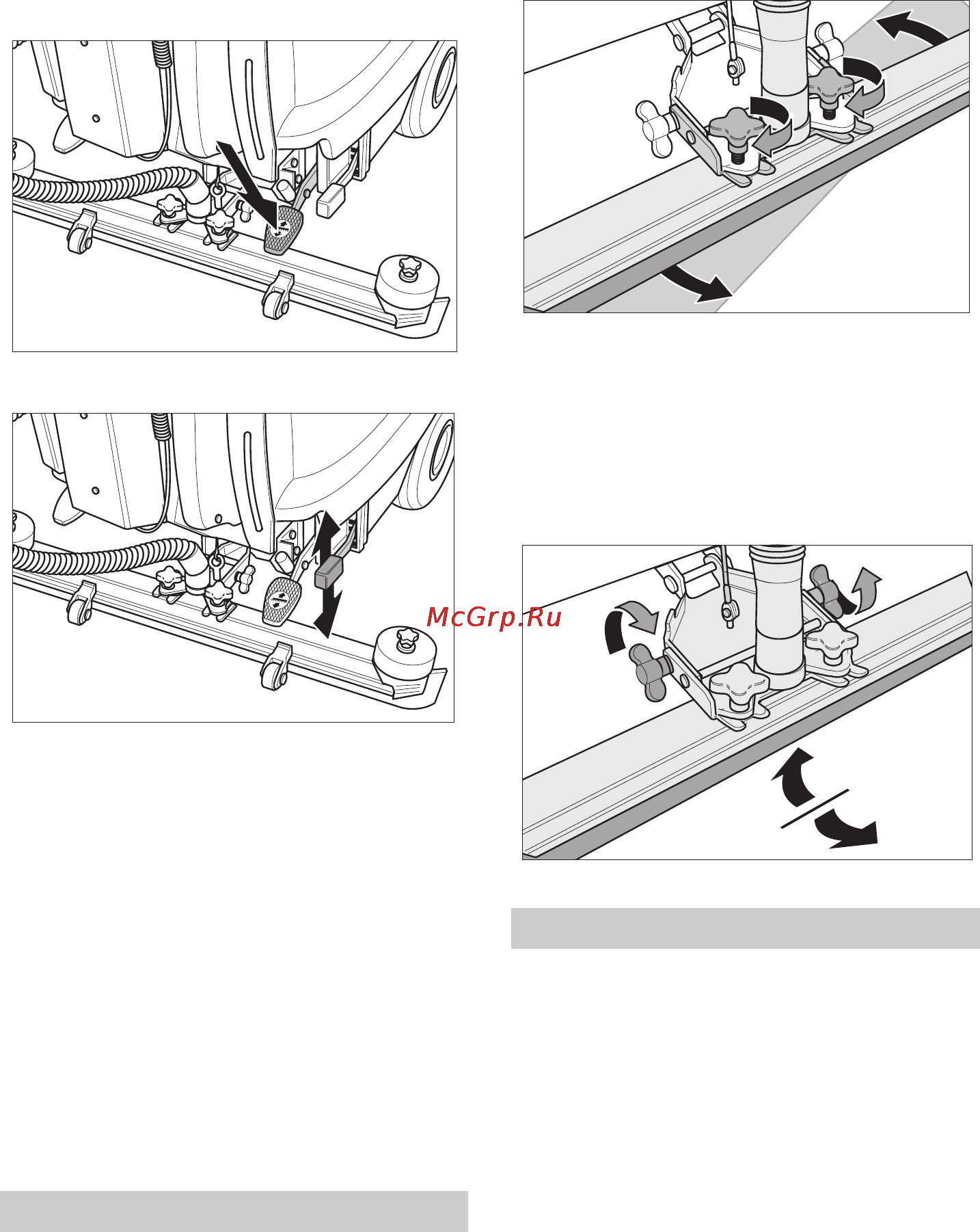 McGrp.Ru