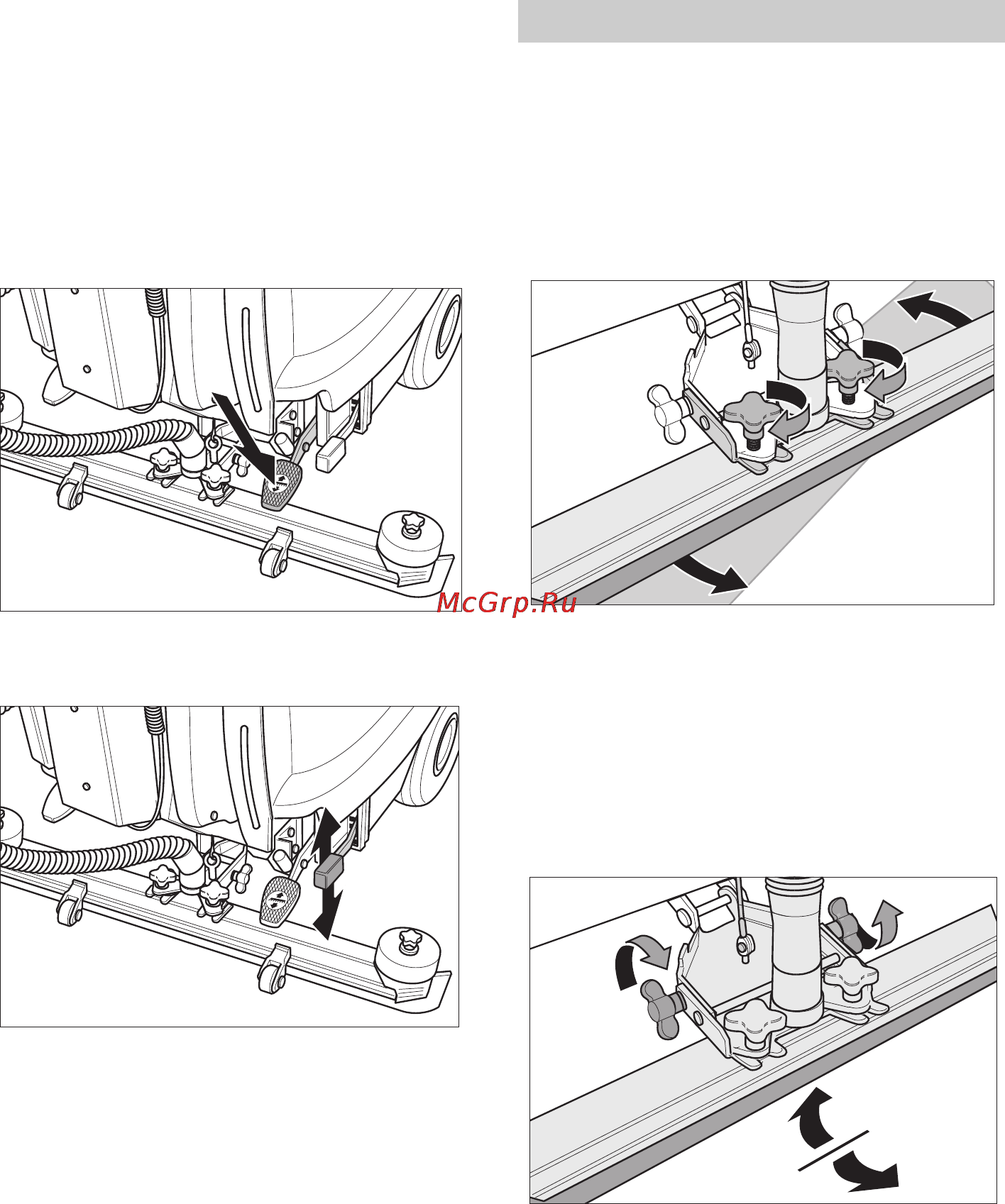 McGrp.Ru