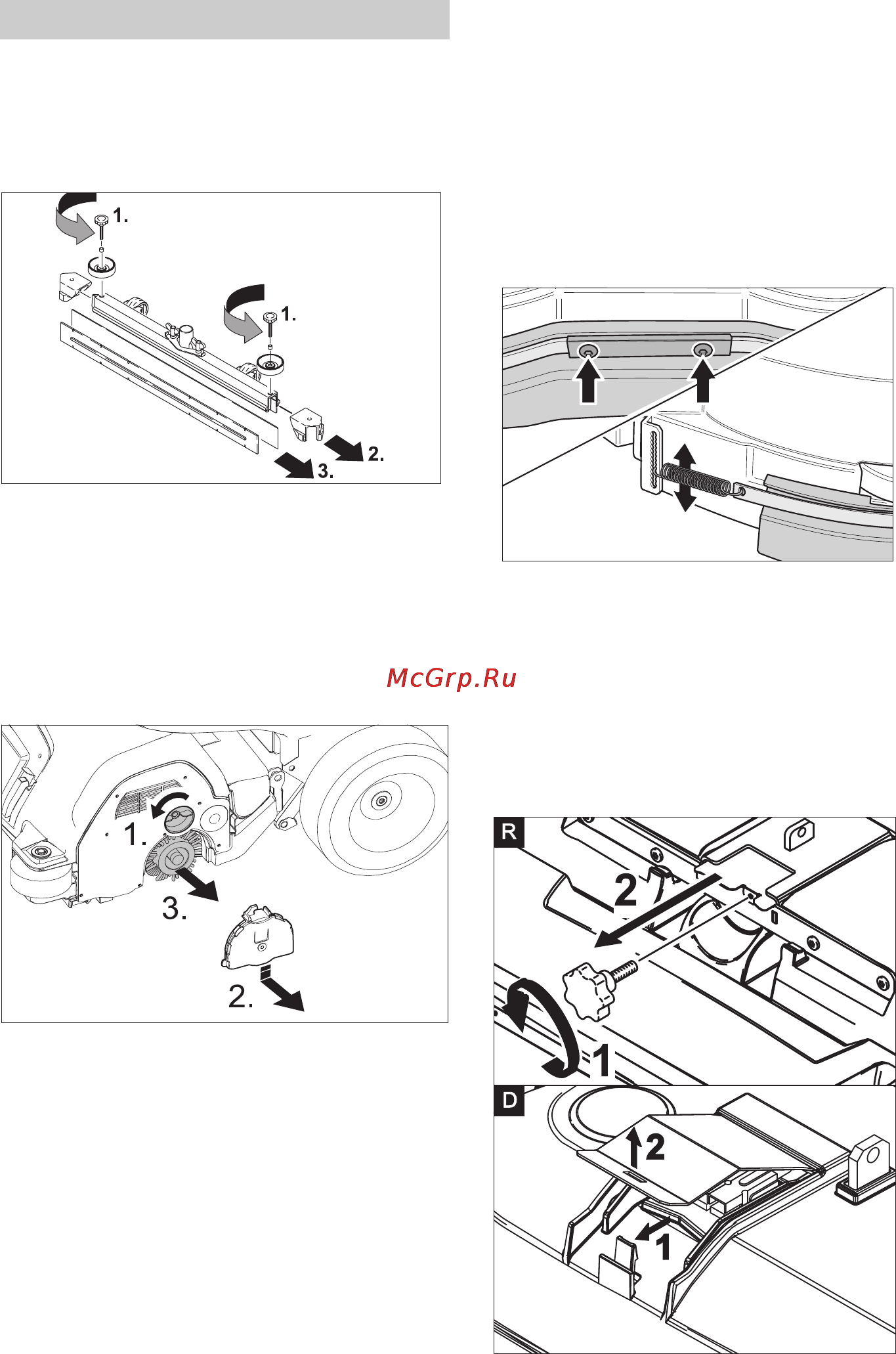 1.
1.
2.
3.

McGrp.Ru

1.
3.
2.

R
2
1
D
2
1