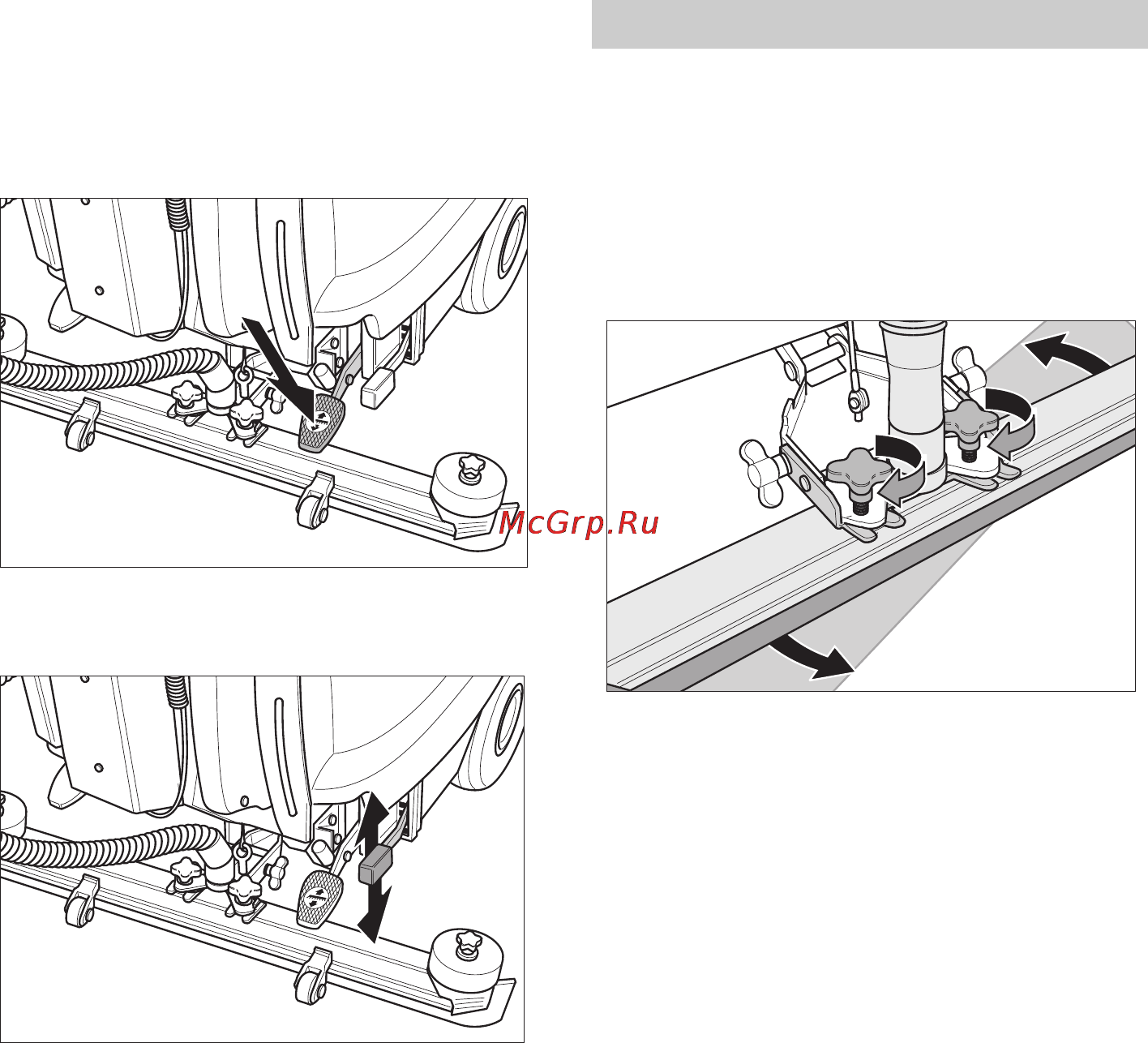 McGrp.Ru