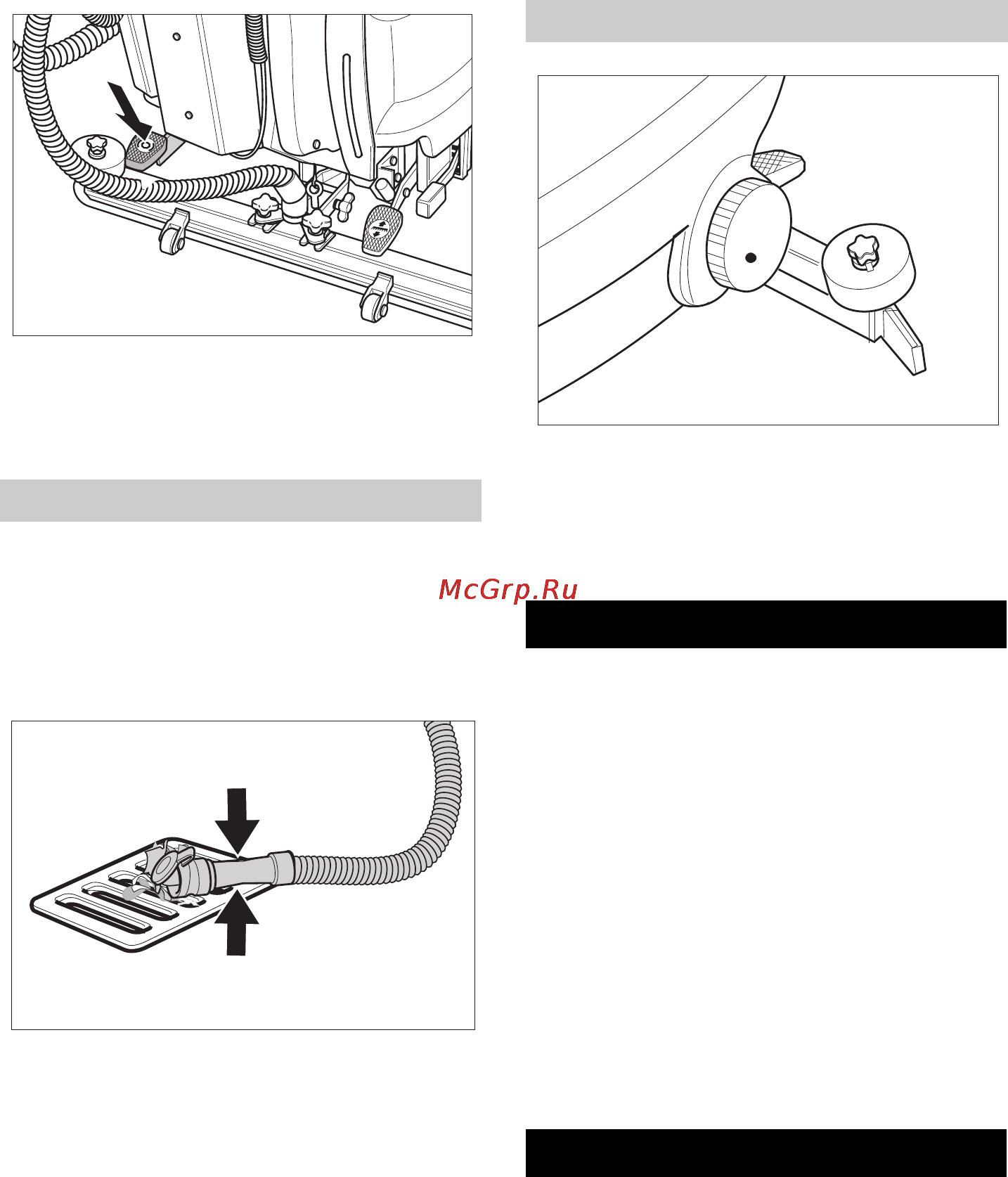 McGrp.Ru