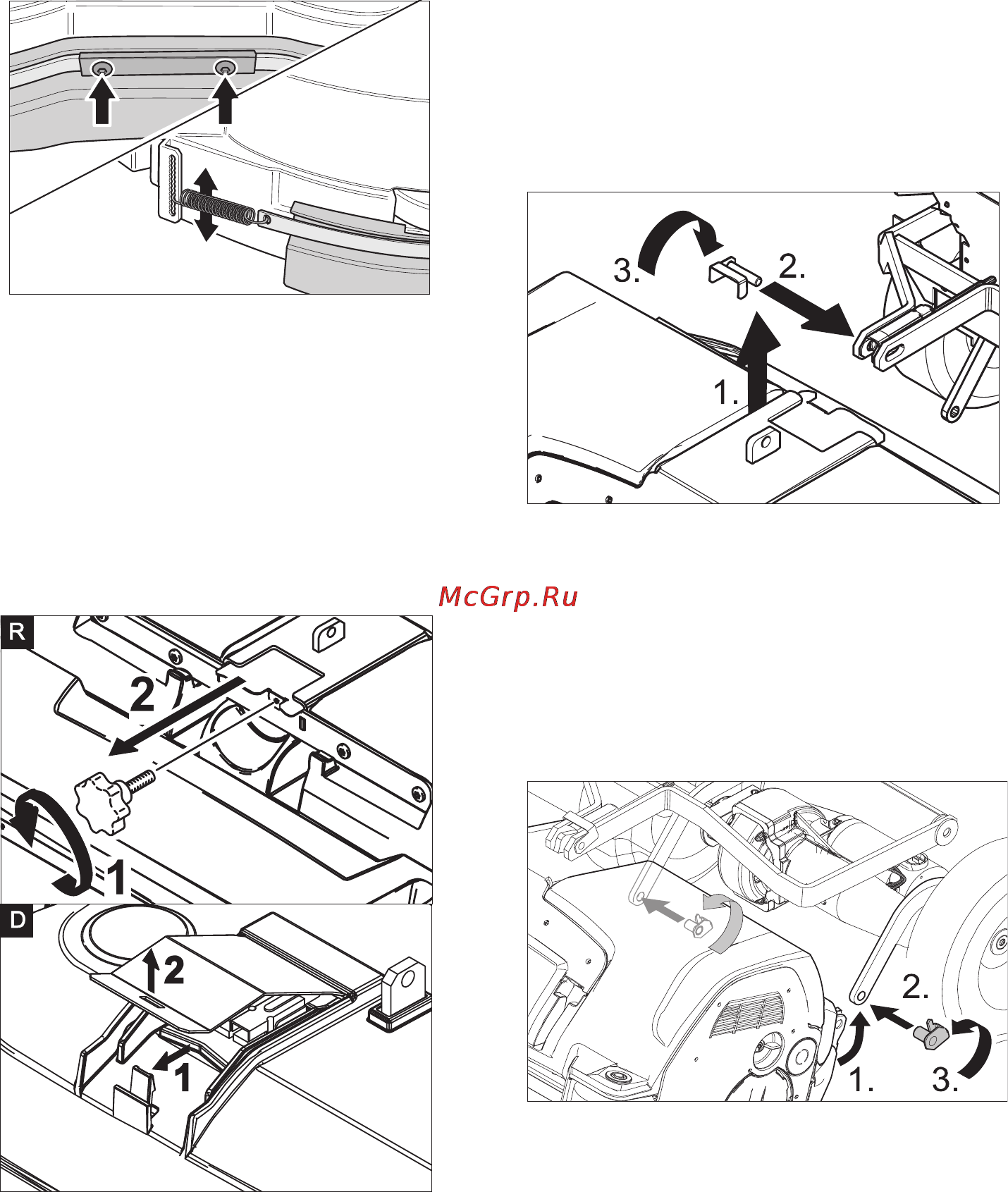 3.
2.
1.

McGrp.Ru

R
2
1

D
2
1

2.
1.
3.