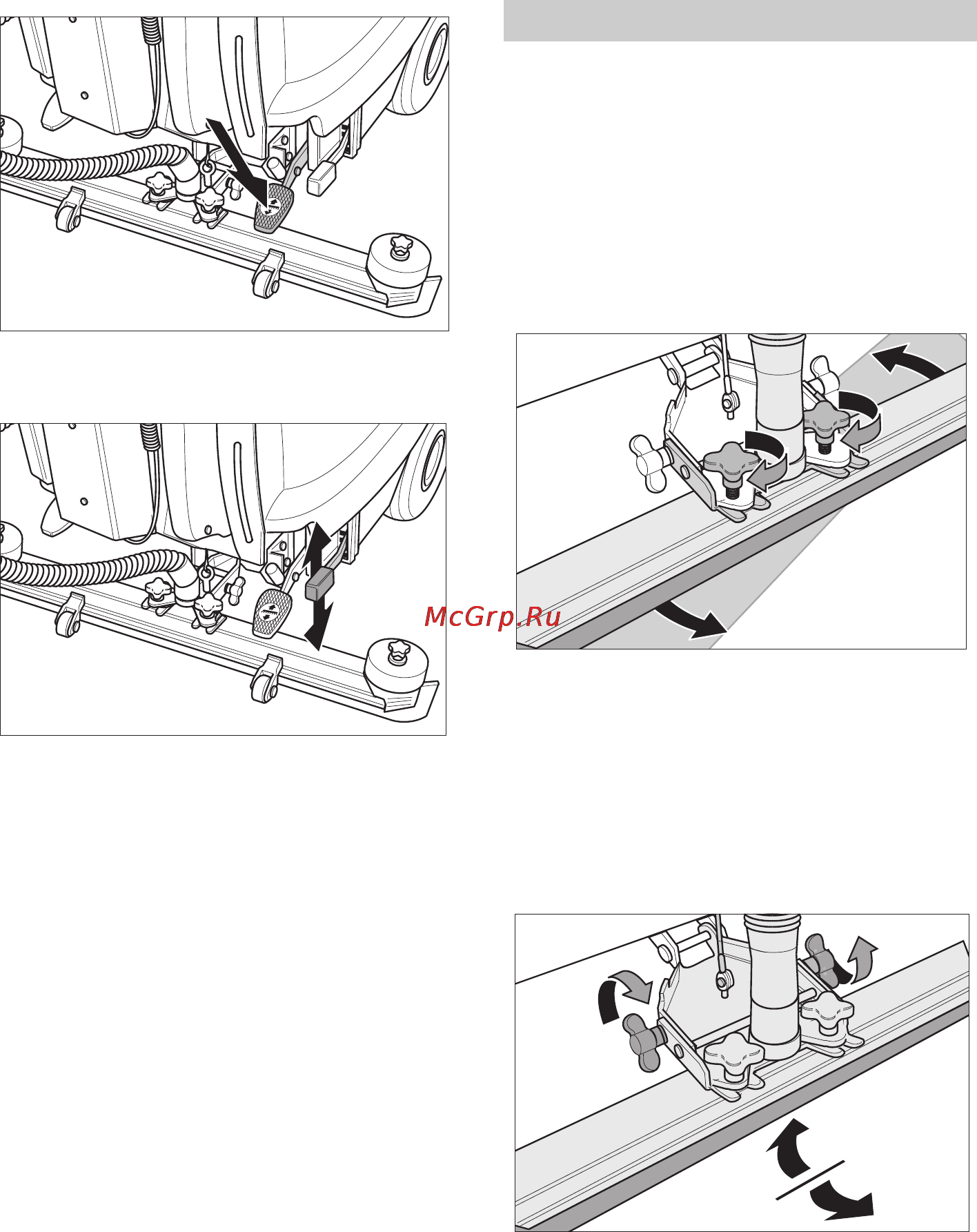 McGrp.Ru