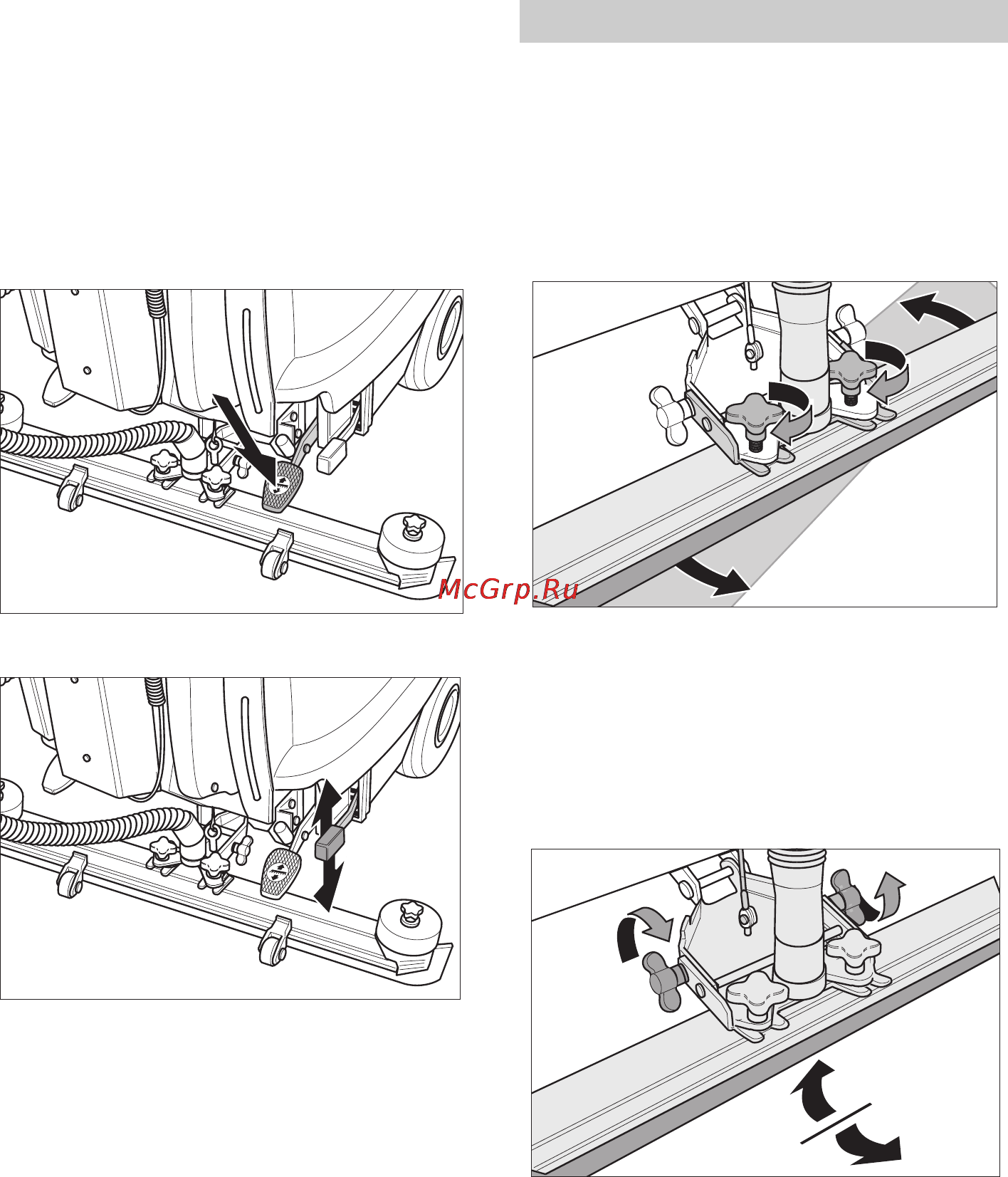 McGrp.Ru