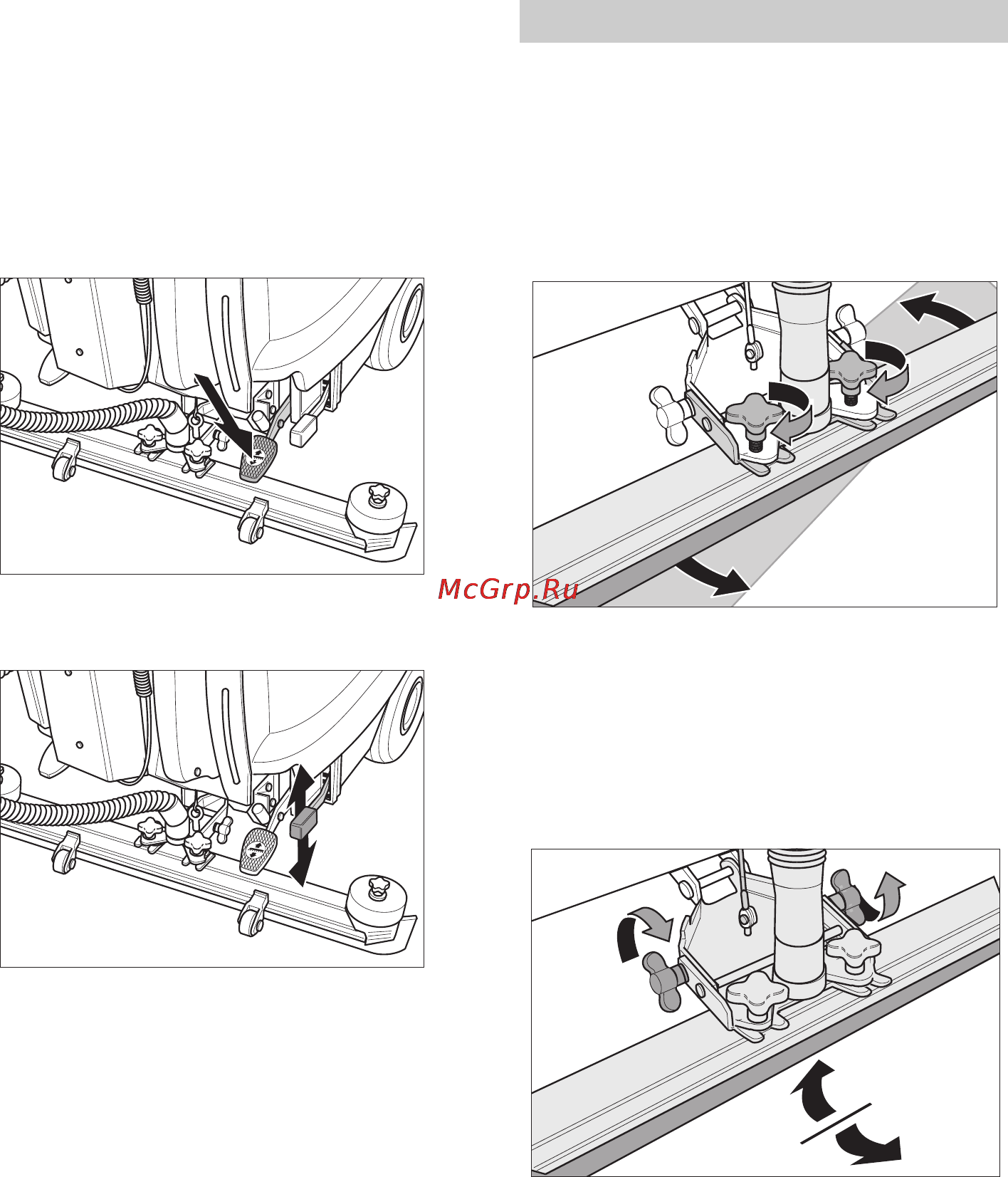 McGrp.Ru