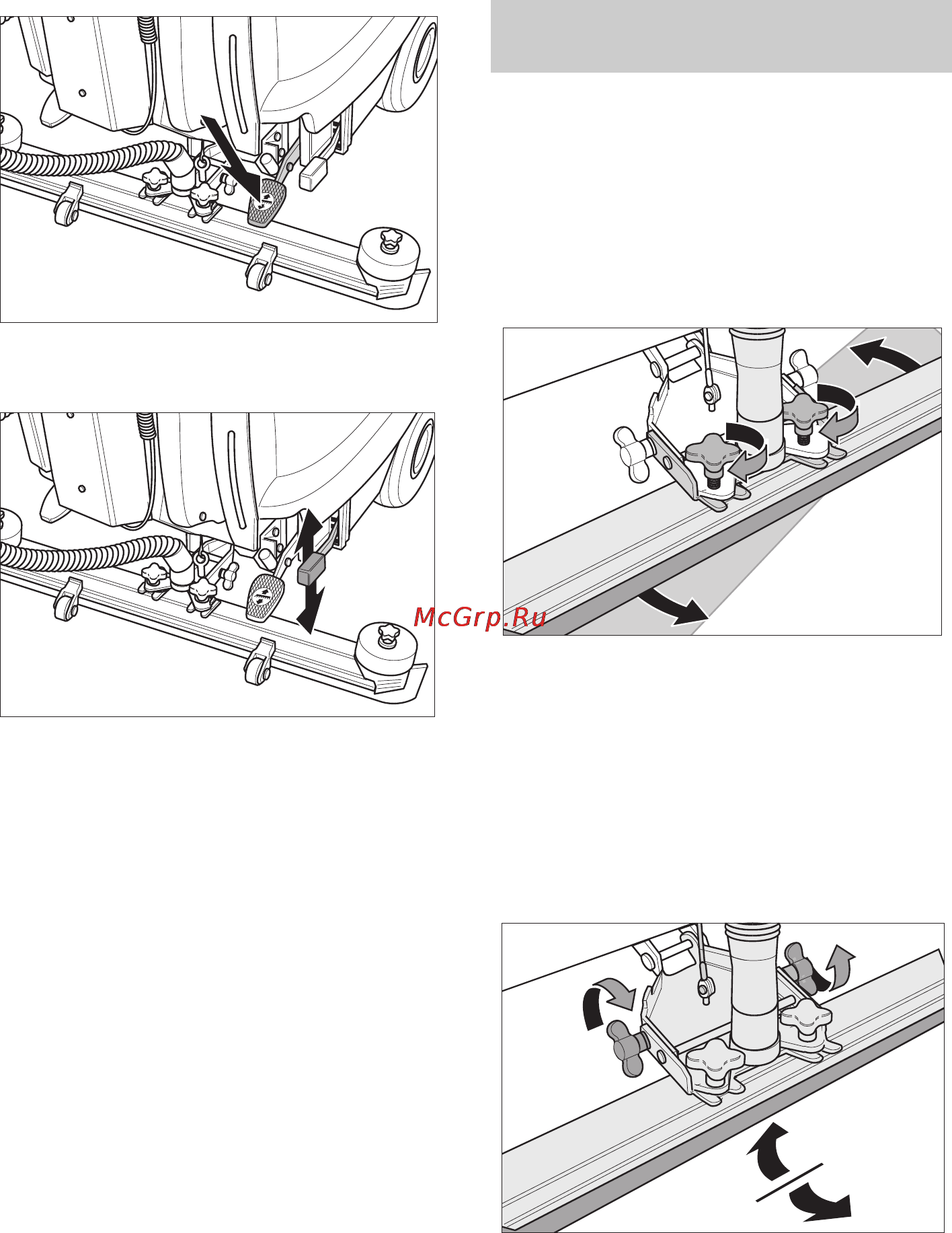 McGrp.Ru