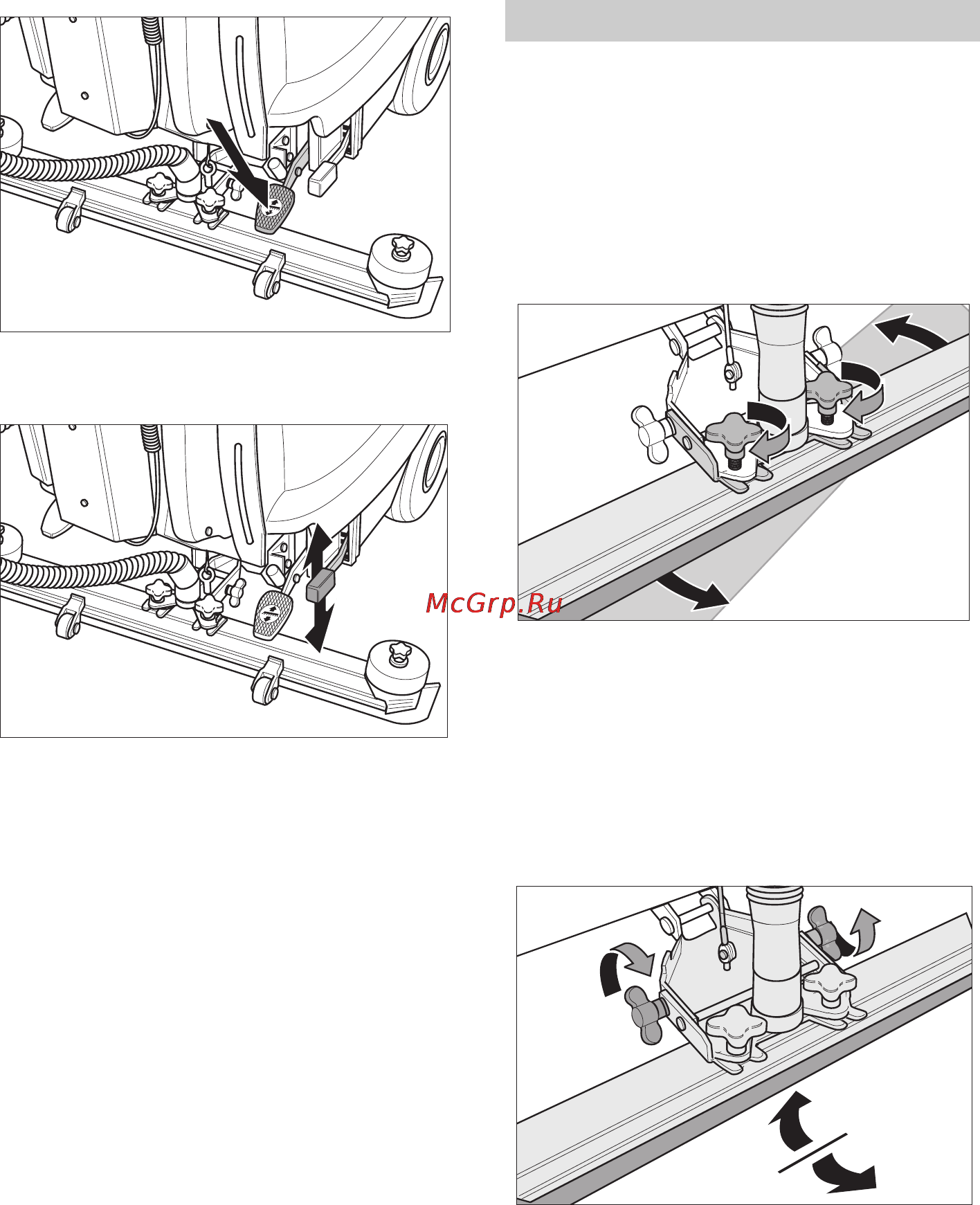 McGrp.Ru