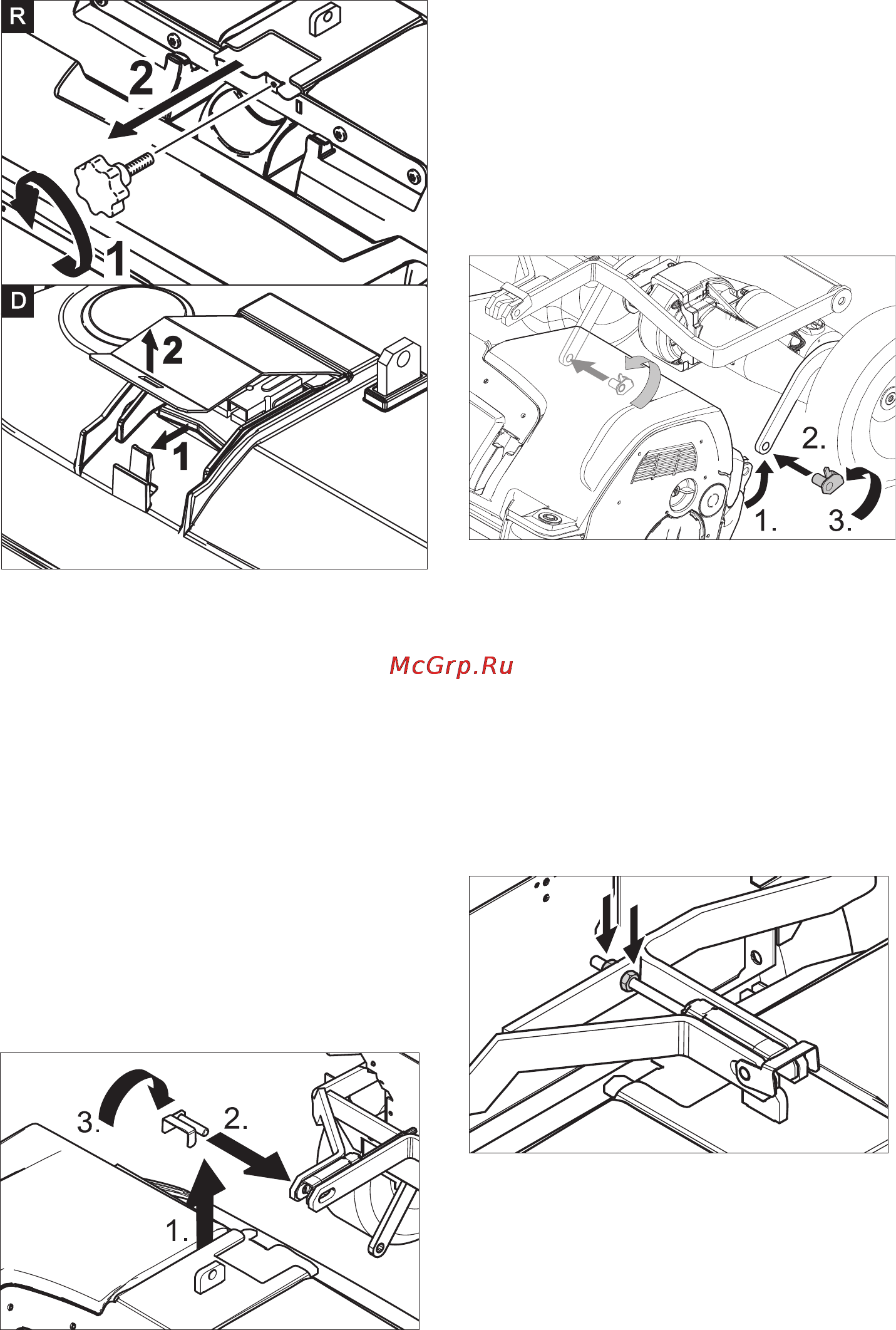 R

2

1

D

2

1

2.

1.

3.

McGrp.Ru

3.

2.

1.