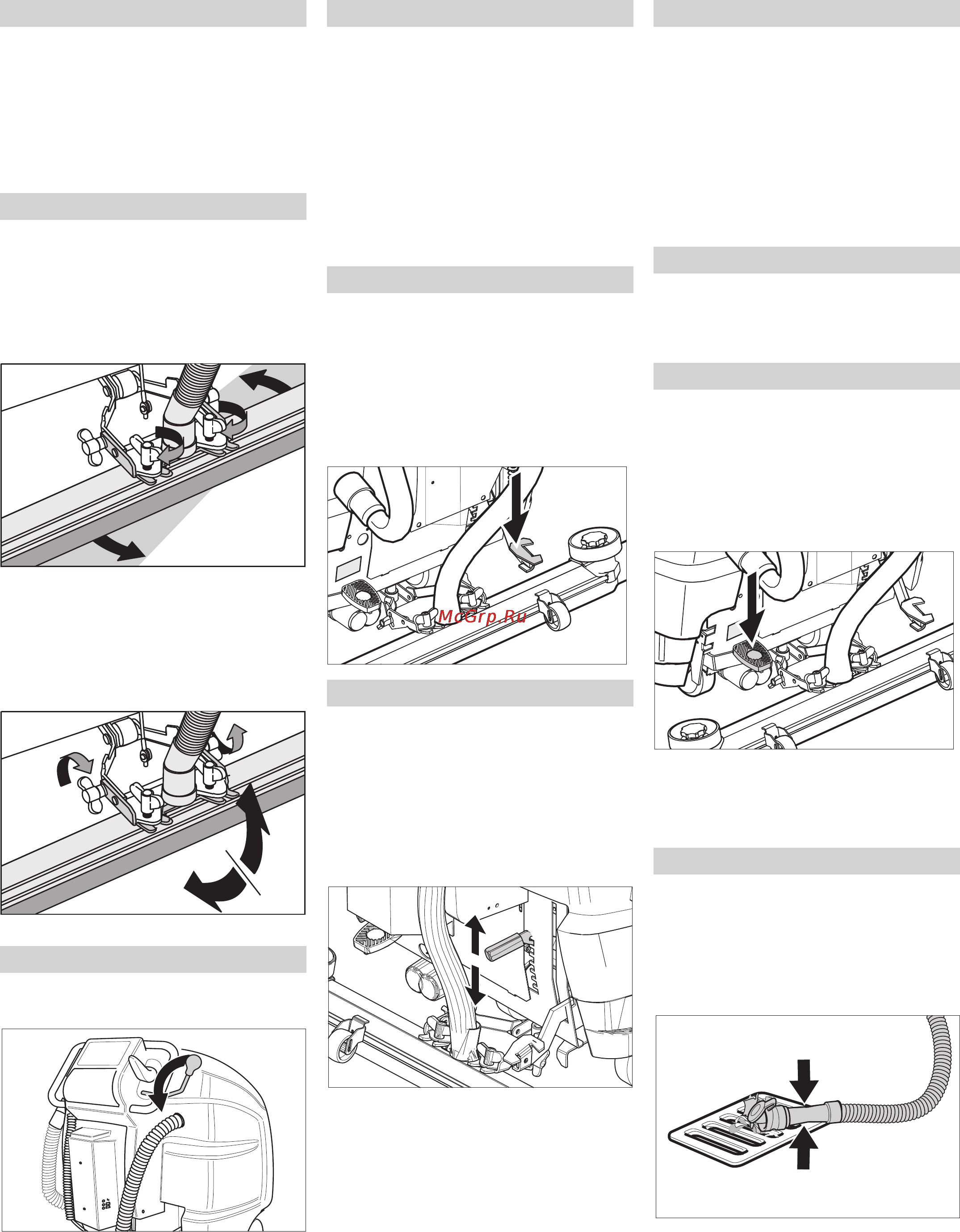 McGrp.Ru