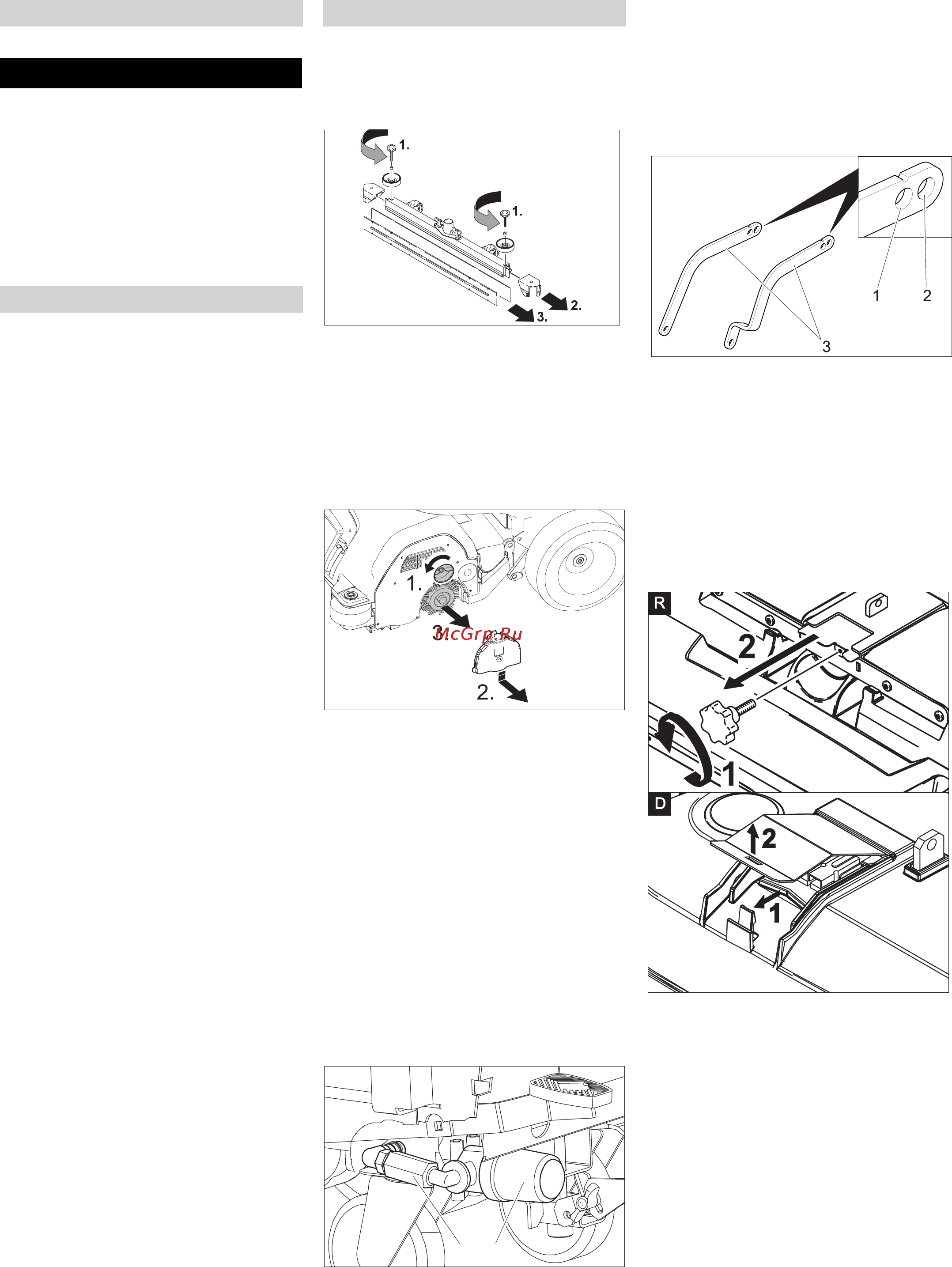 1.

1.

2.

3.

1

2

3

1.

3.

McGrp.Ru

2.

R

2

1

D

2

1