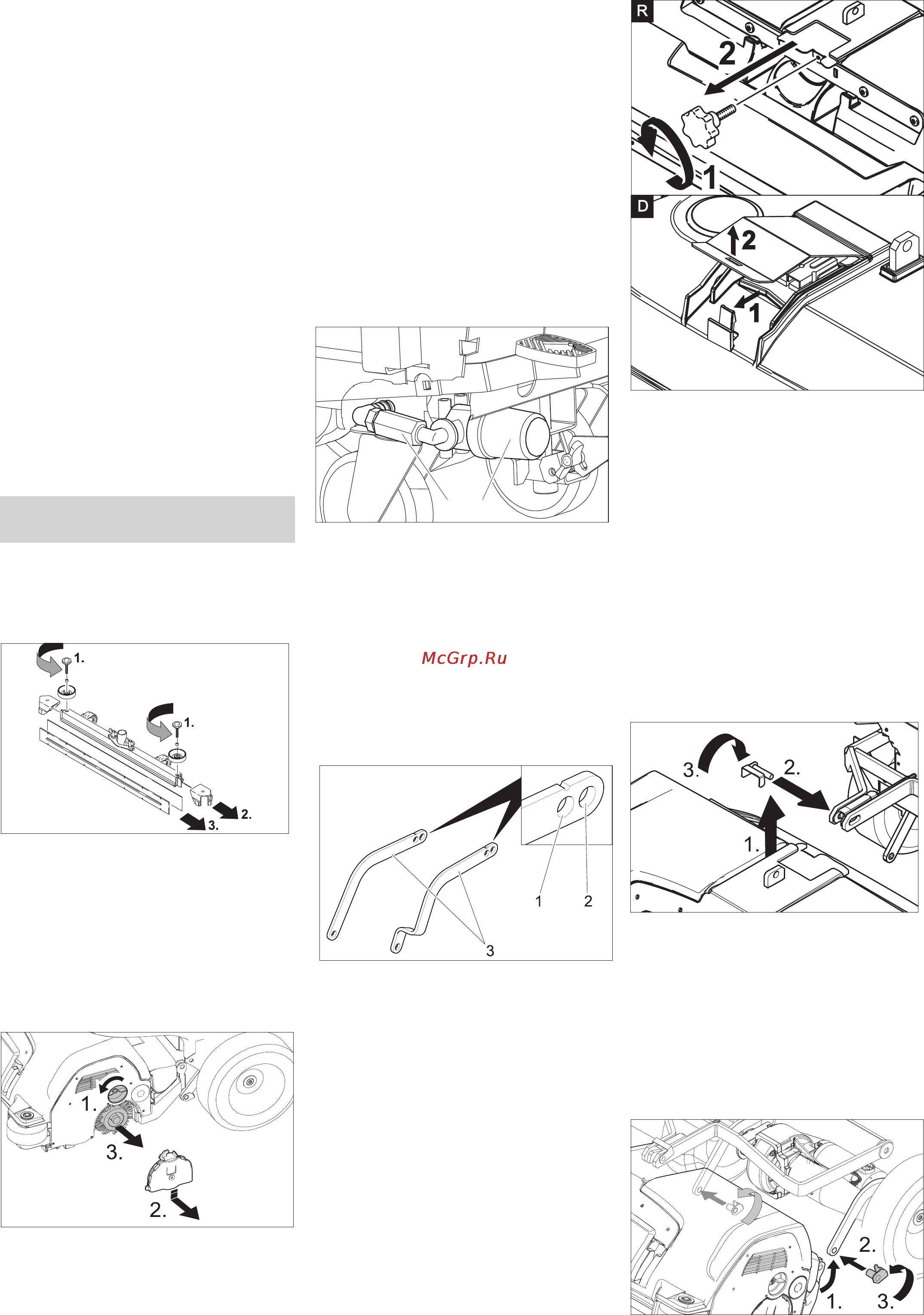 R

2

1

D

2

1

McGrp.Ru

1.

1.

2.

3.

1

2

3

3.

2.

1.

1.

3.

2.

2.

1.

3.