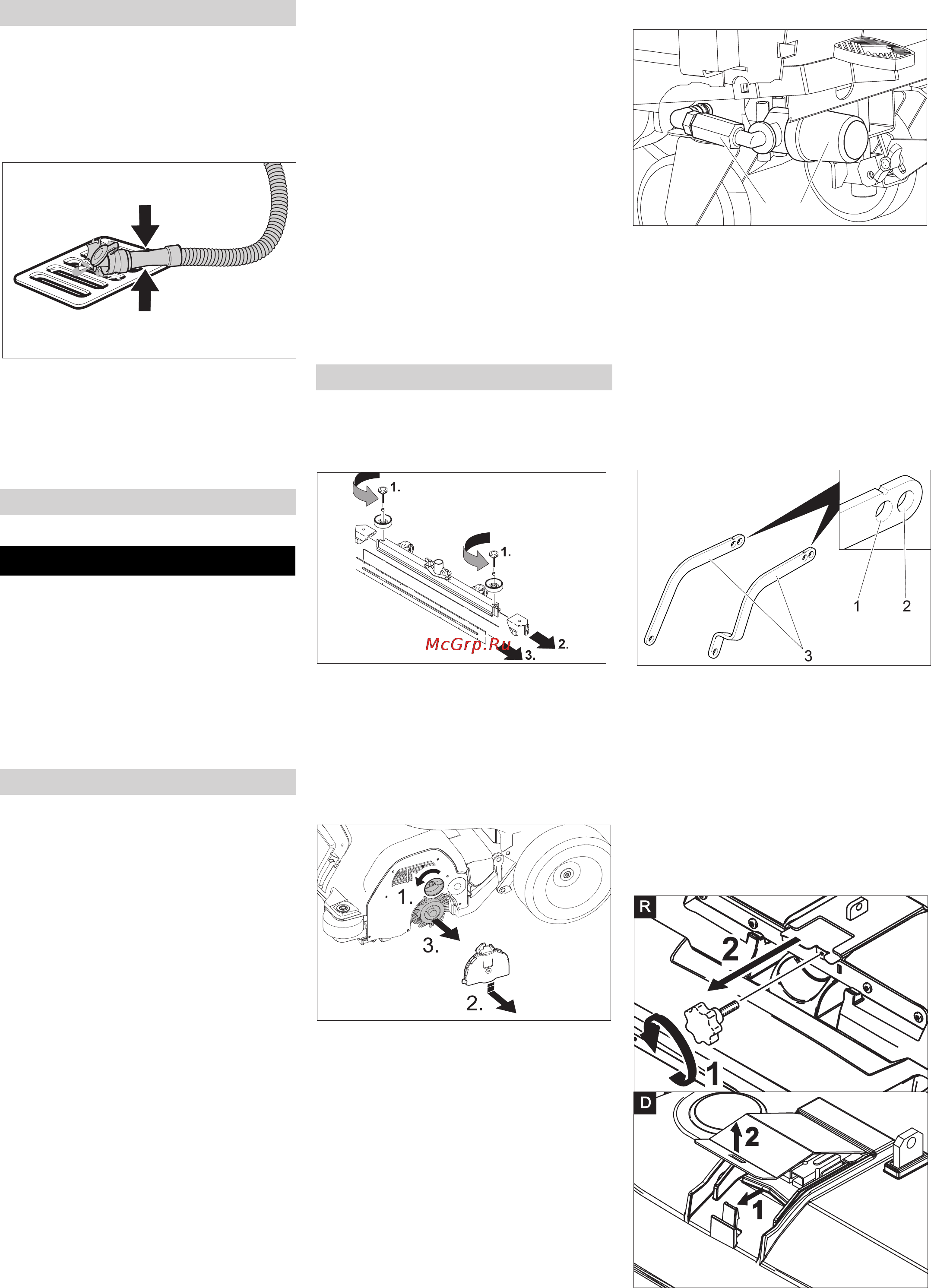 1.
1.
McGrp.Ru
2.
3.

1.
3.
2.

1
2
3

R
2
1

D
2
1