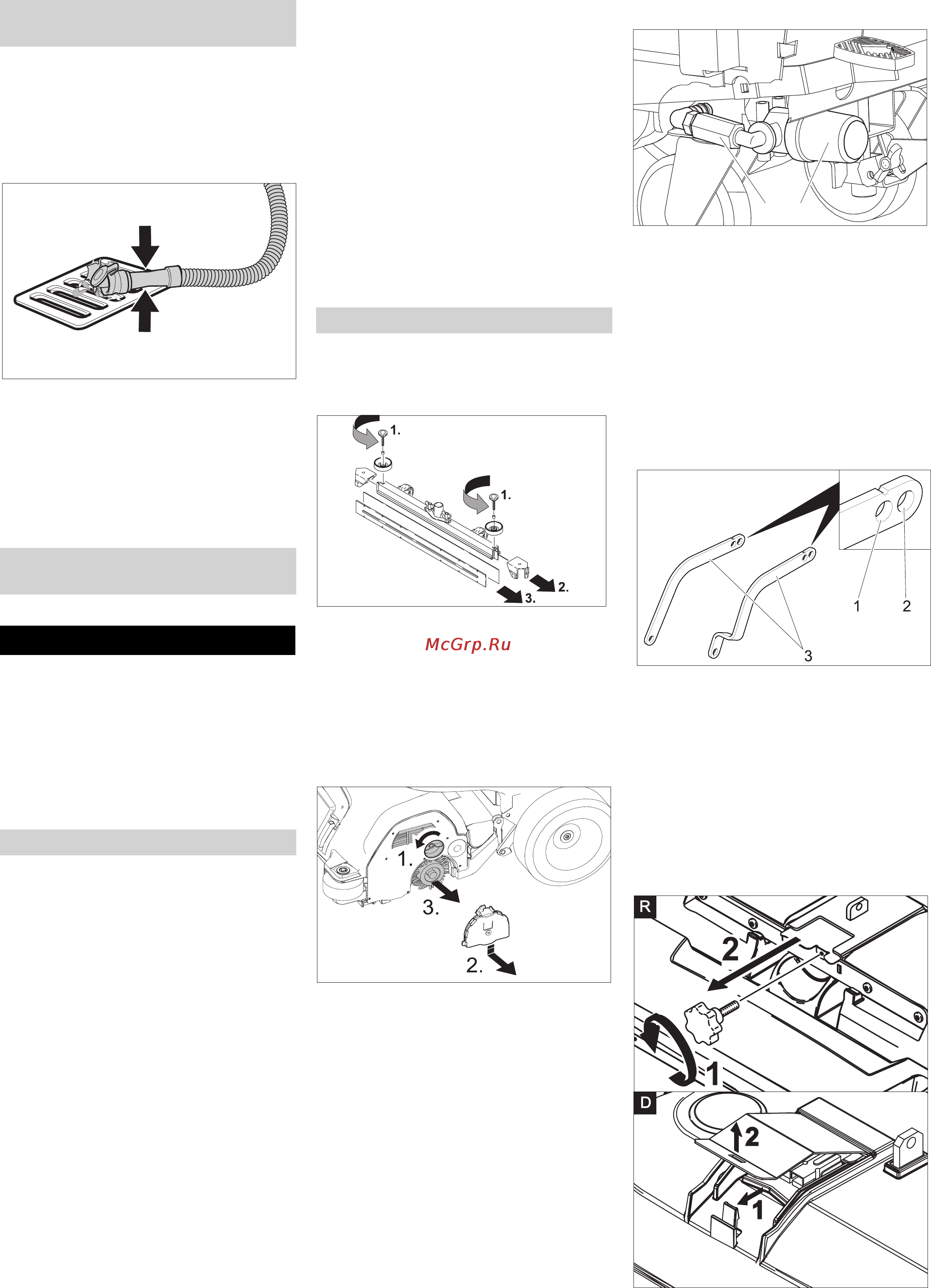 1.

1.

2.

3.

McGrp.Ru

1.

3.

2.

1

2

3

R

2

1

D

2

1