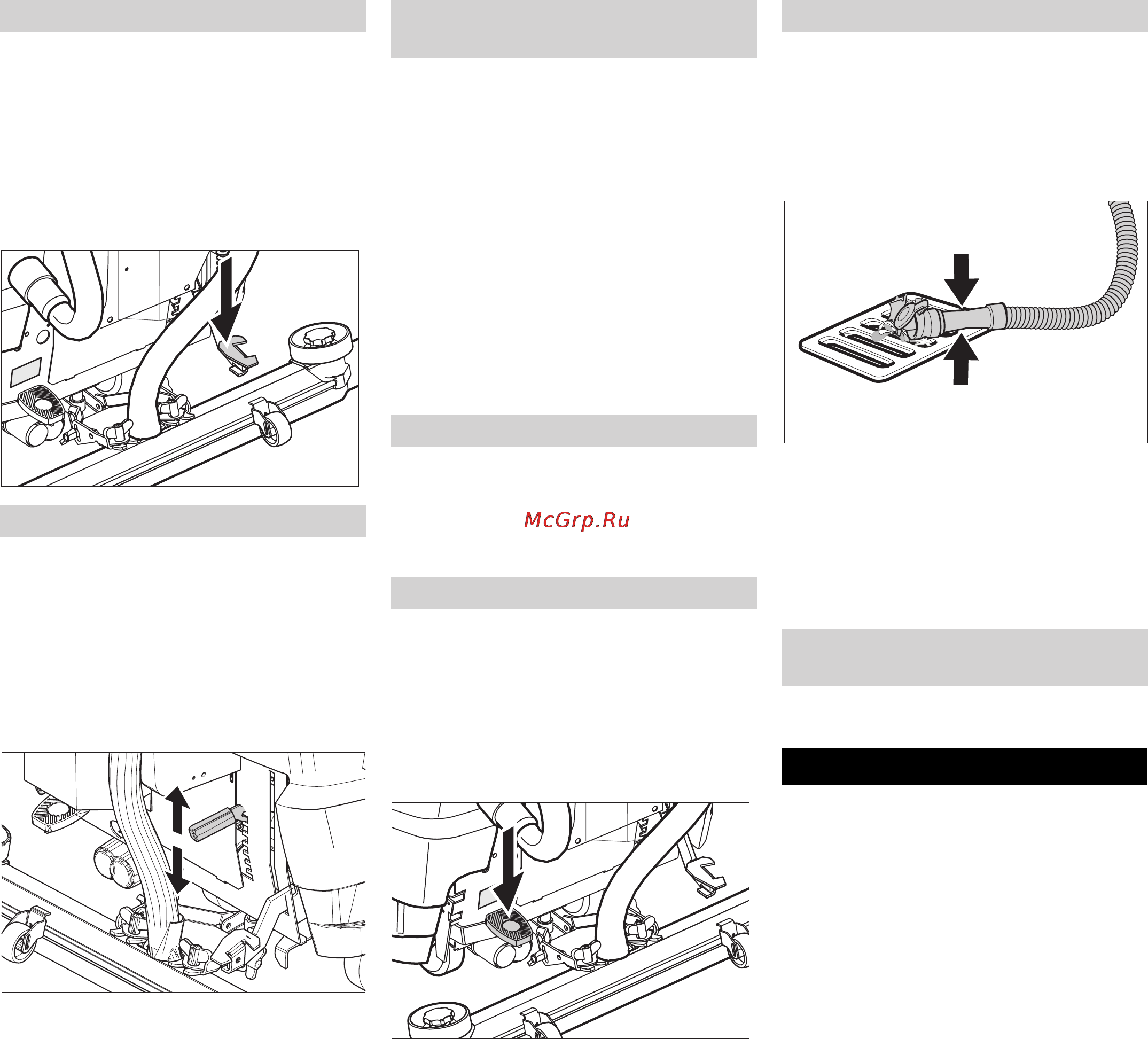 McGrp.Ru