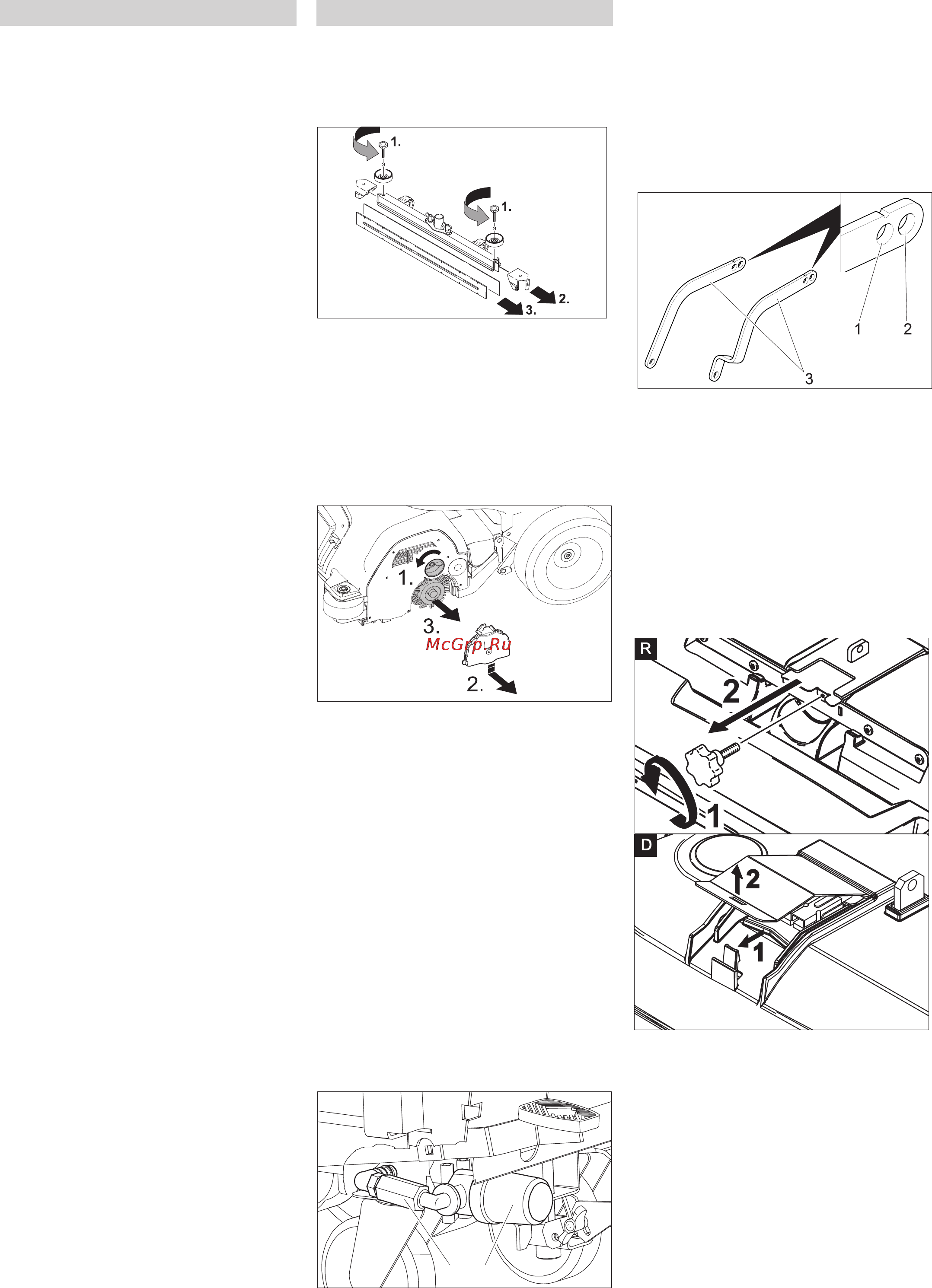 1.

1.

2.

3.

1

2

3

1.

3.

McGrp.Ru

2.

R

2

1

D

2

1