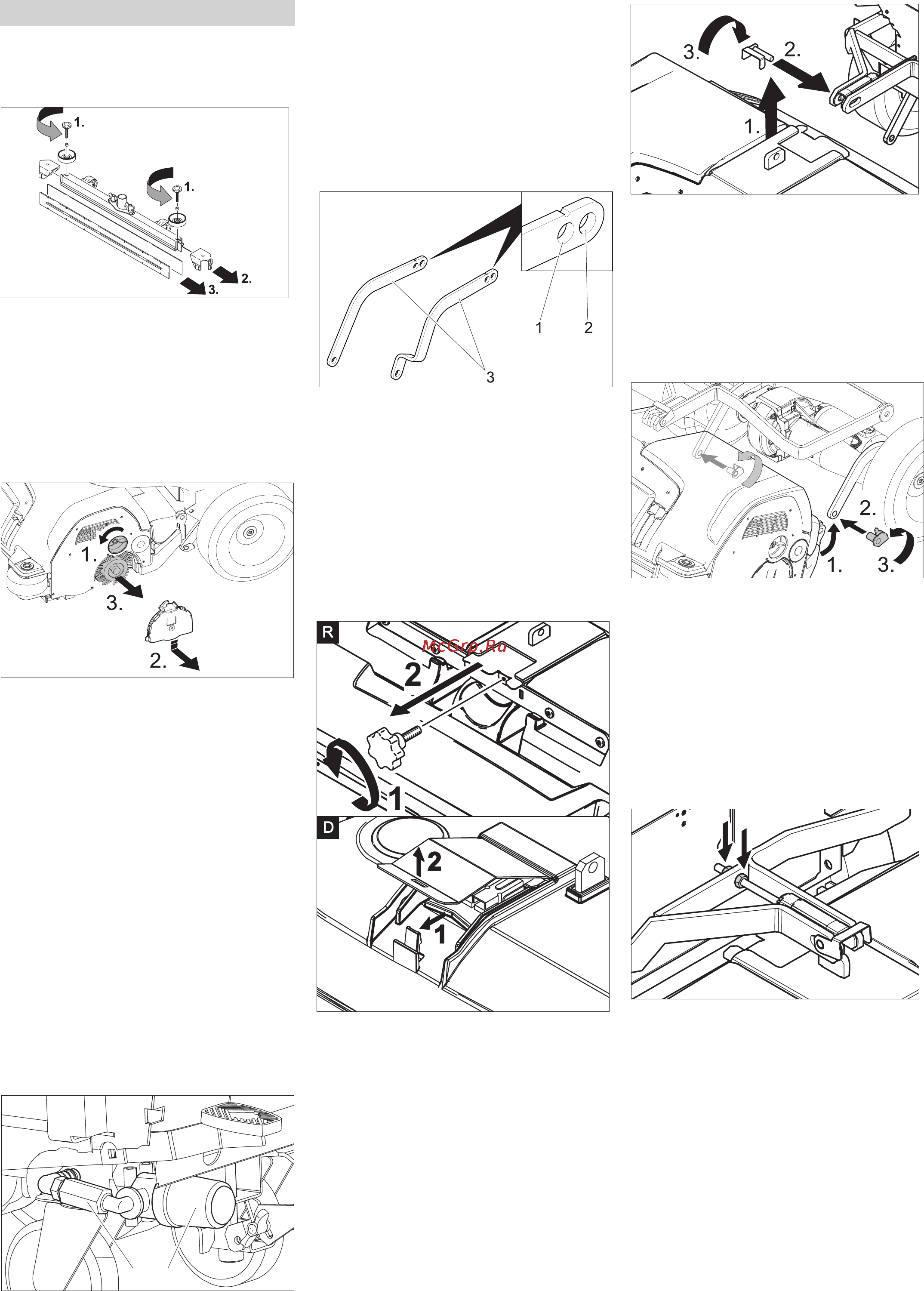 1.

1.

2.

3.

1.

3.

2.

1

2

3

R

McGrp.Ru

2

1

D

2

1

3.

2.

1.

2.

1.

3.